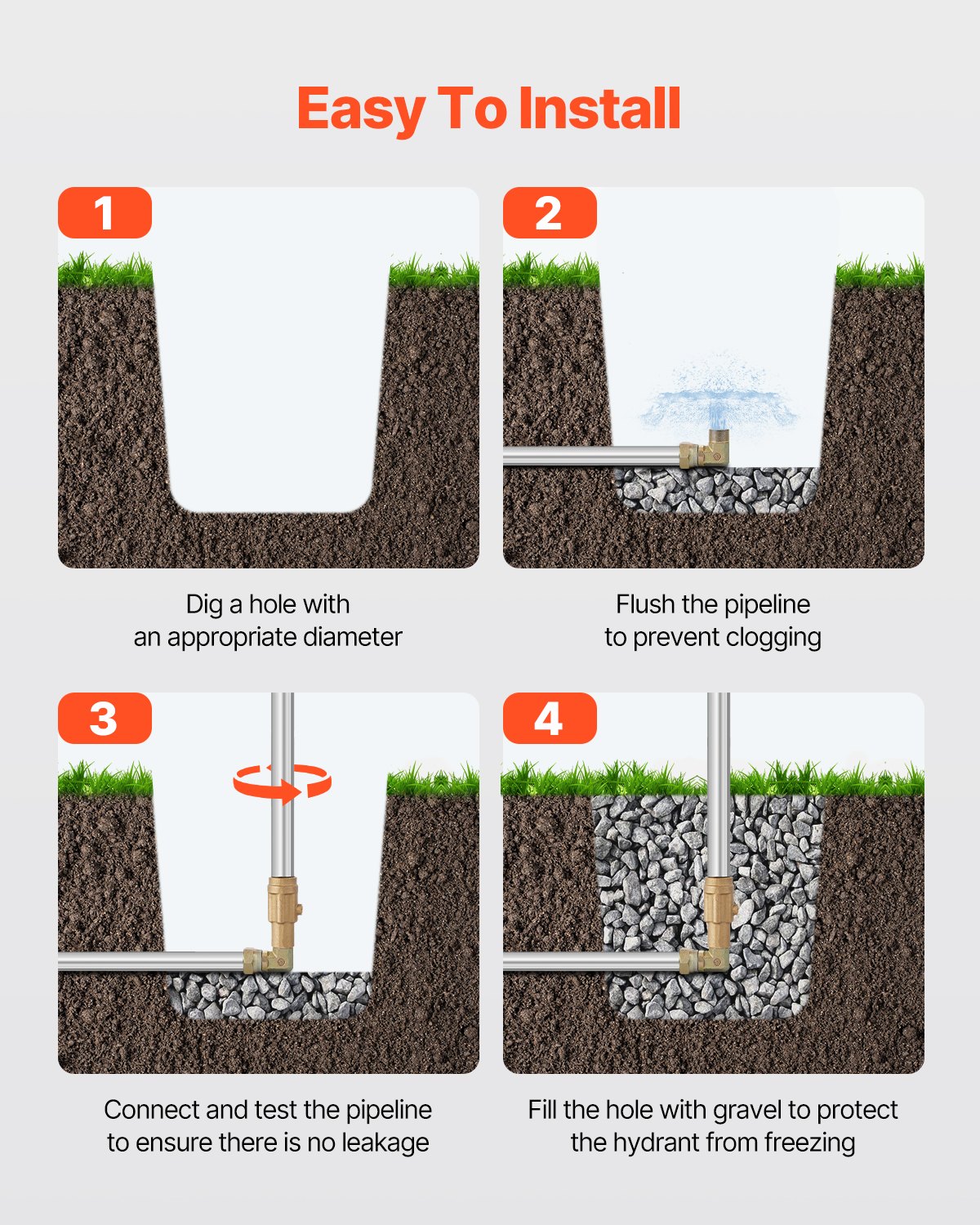 Easy To Install

1

Dig a hole with an appropriate diameter

2

Flush the pipeline to prevent clogging

3

Connect and test the pipeline to ensure there is no leakage

4

Fill the hole with gravel to protect the hydrant from freezing