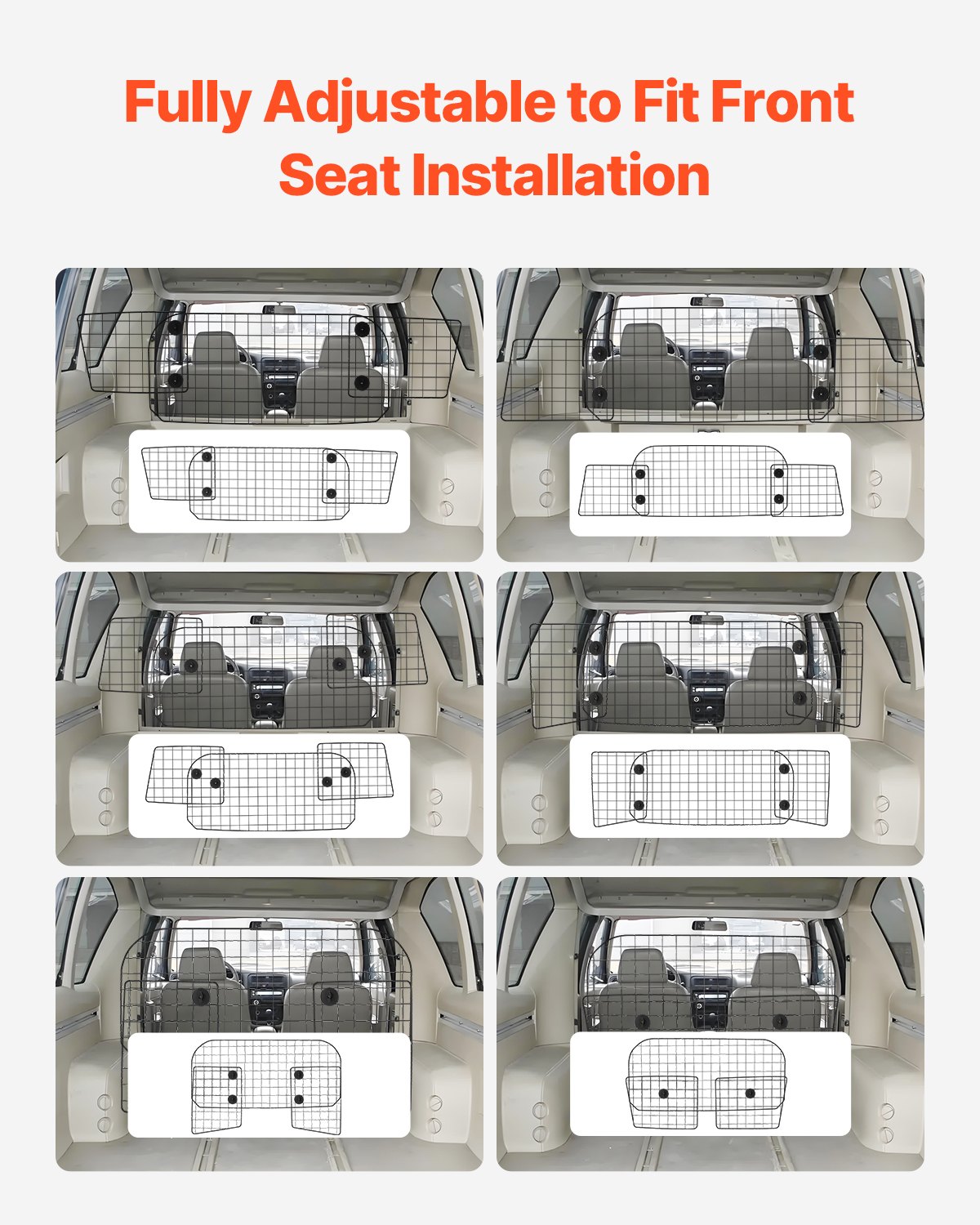 Fully Adjustable to Fit Front Seat Installation