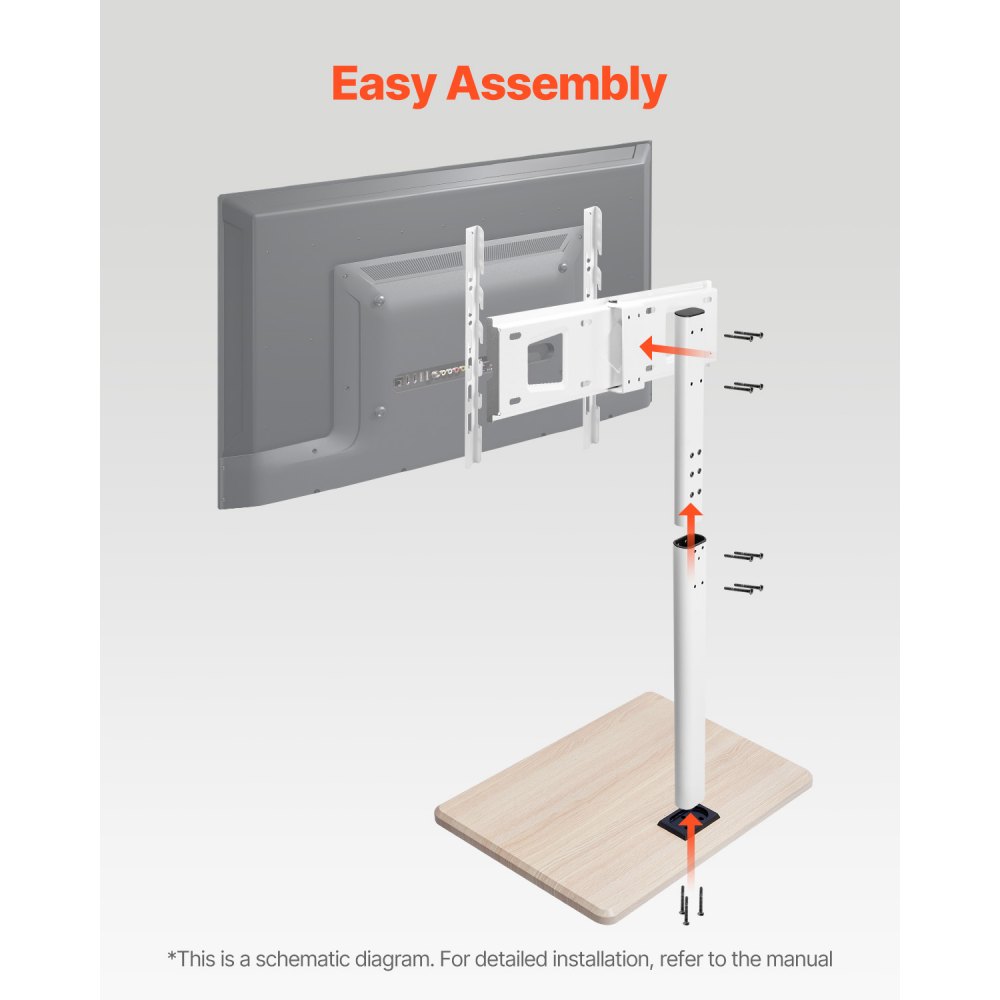 Easy Assembly

*This is a schematic diagram. For detailed installation, refer to the manual