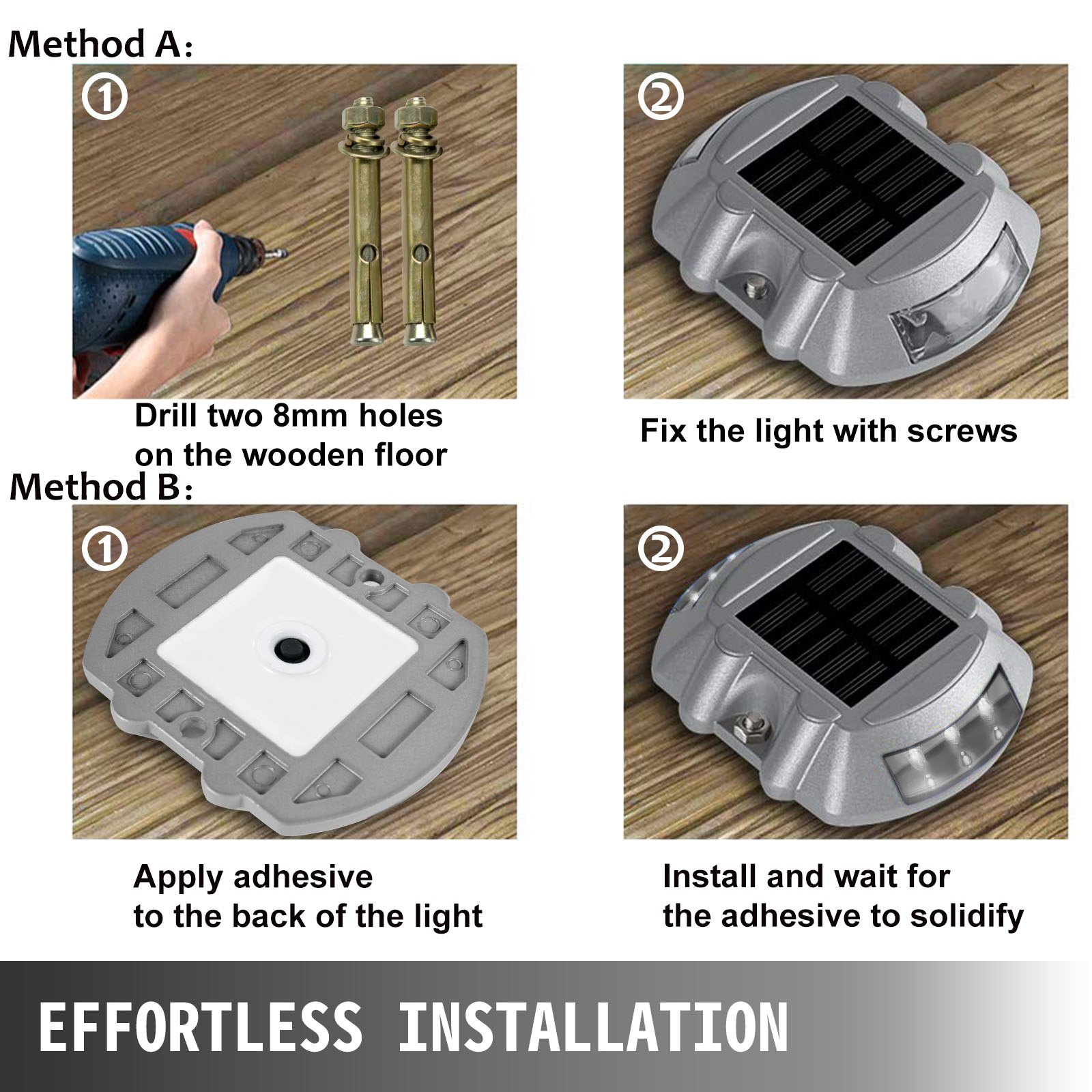 Method A:

①

Drill two 8mm holes on the wooden floor

②

Fix the light with screws

Method B:

①

Apply adhesive to the back of the light

②

Install and wait for the adhesive to solidify

EFFORTLESS INSTALLATION