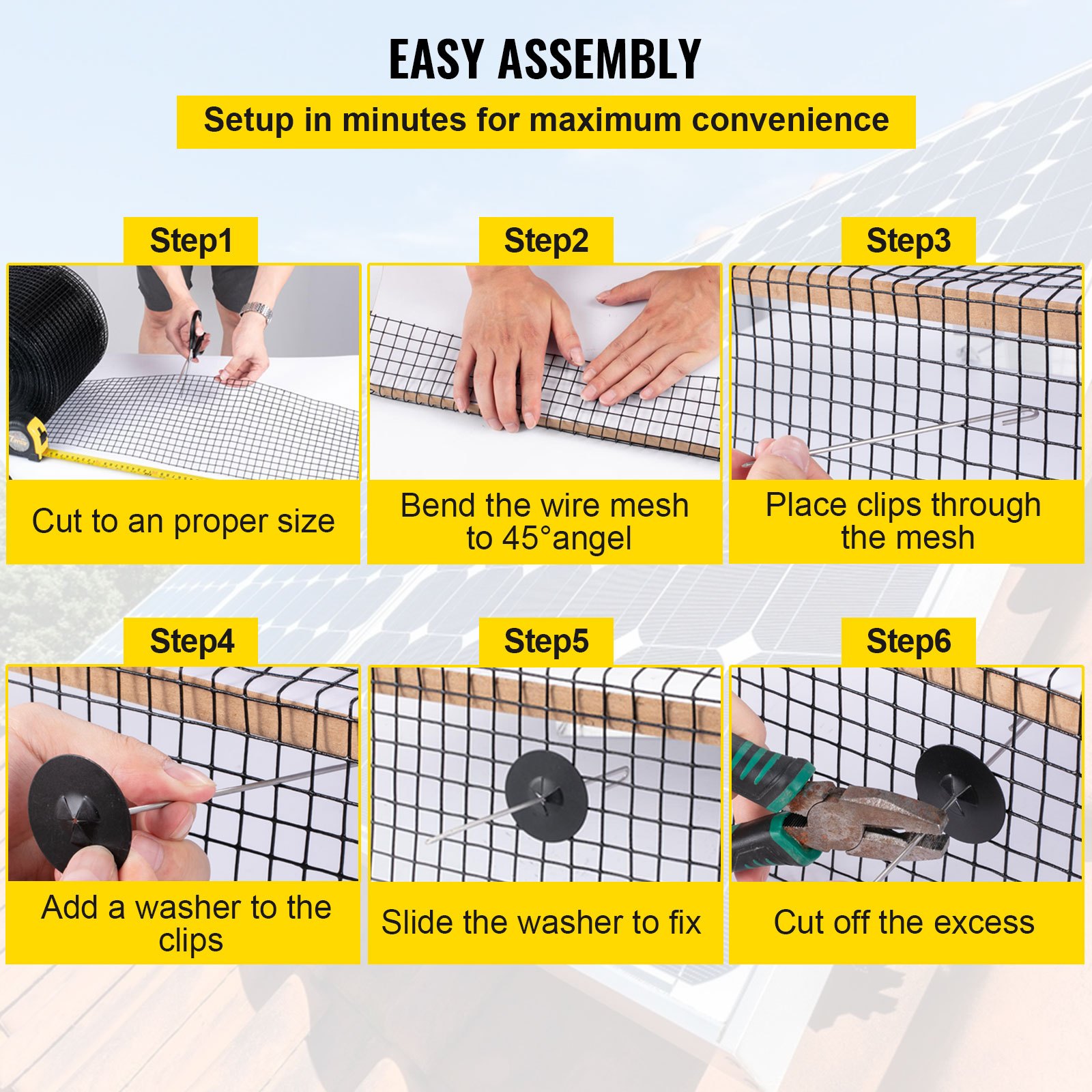 EASY ASSEMBLY

Setup in minutes for maximum convenience

Step1

Cut to an proper size

Step2

Bend the wire mesh to 45°angel

Step3

Place clips through the mesh

Step4

Add a washer to the clips

Step5

Slide the washer to fix

Step6

Cut off the excess