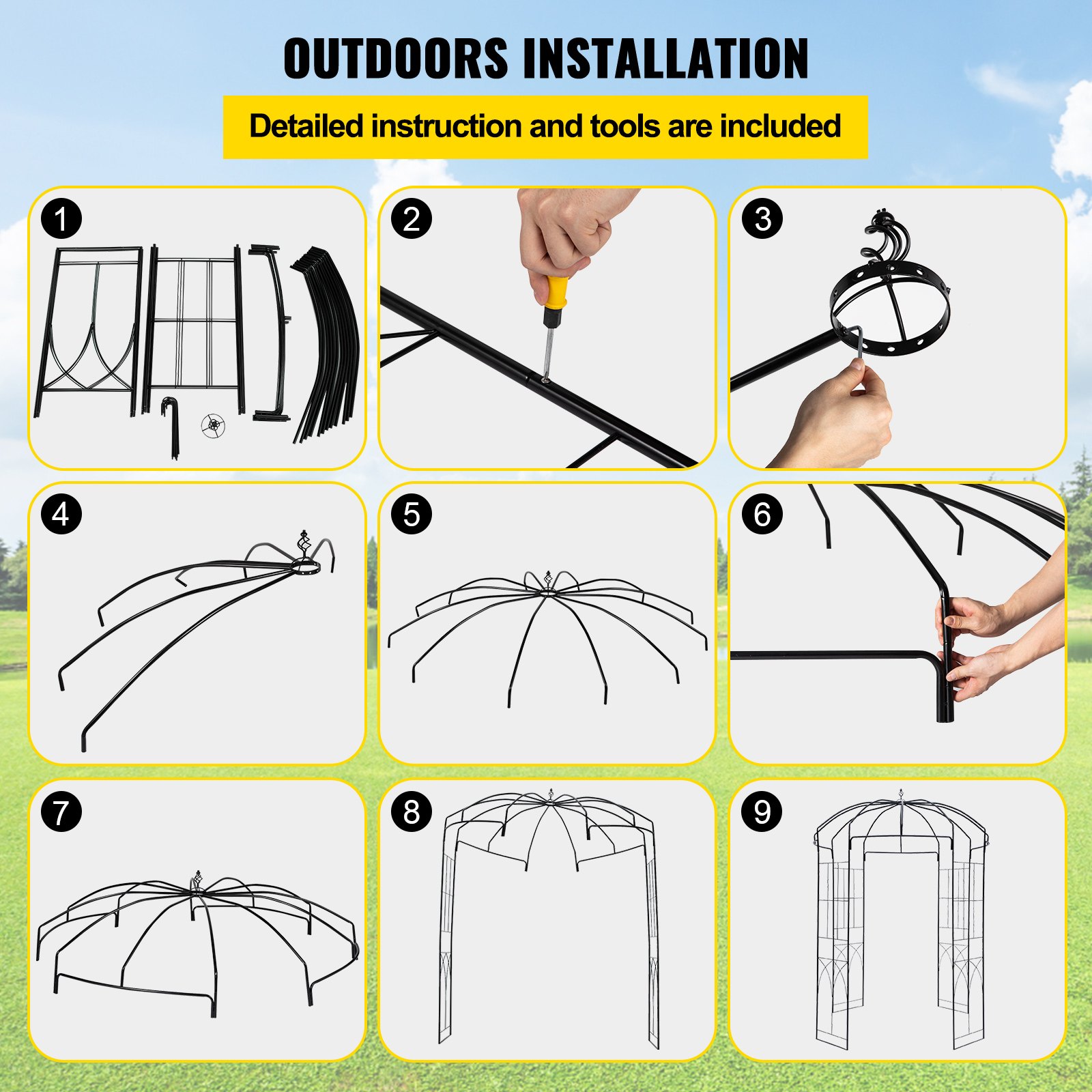 OUTDOORS INSTALLATION

Detailed instruction and tools are included

1

2

3

4

5

6

7

8

9