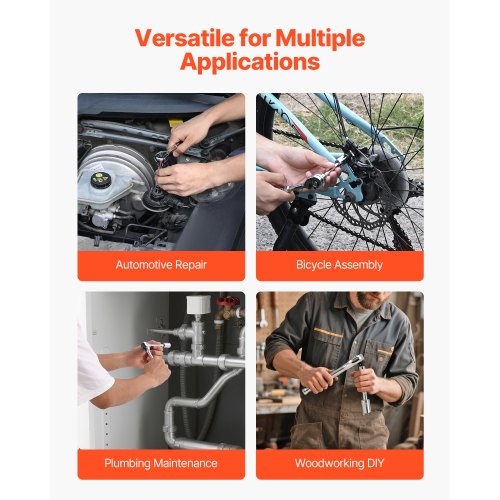 Versatile for Multiple Applications

Automotive Repair

Bicycle Assembly

Plumbing Maintenance

Woodworking DIY