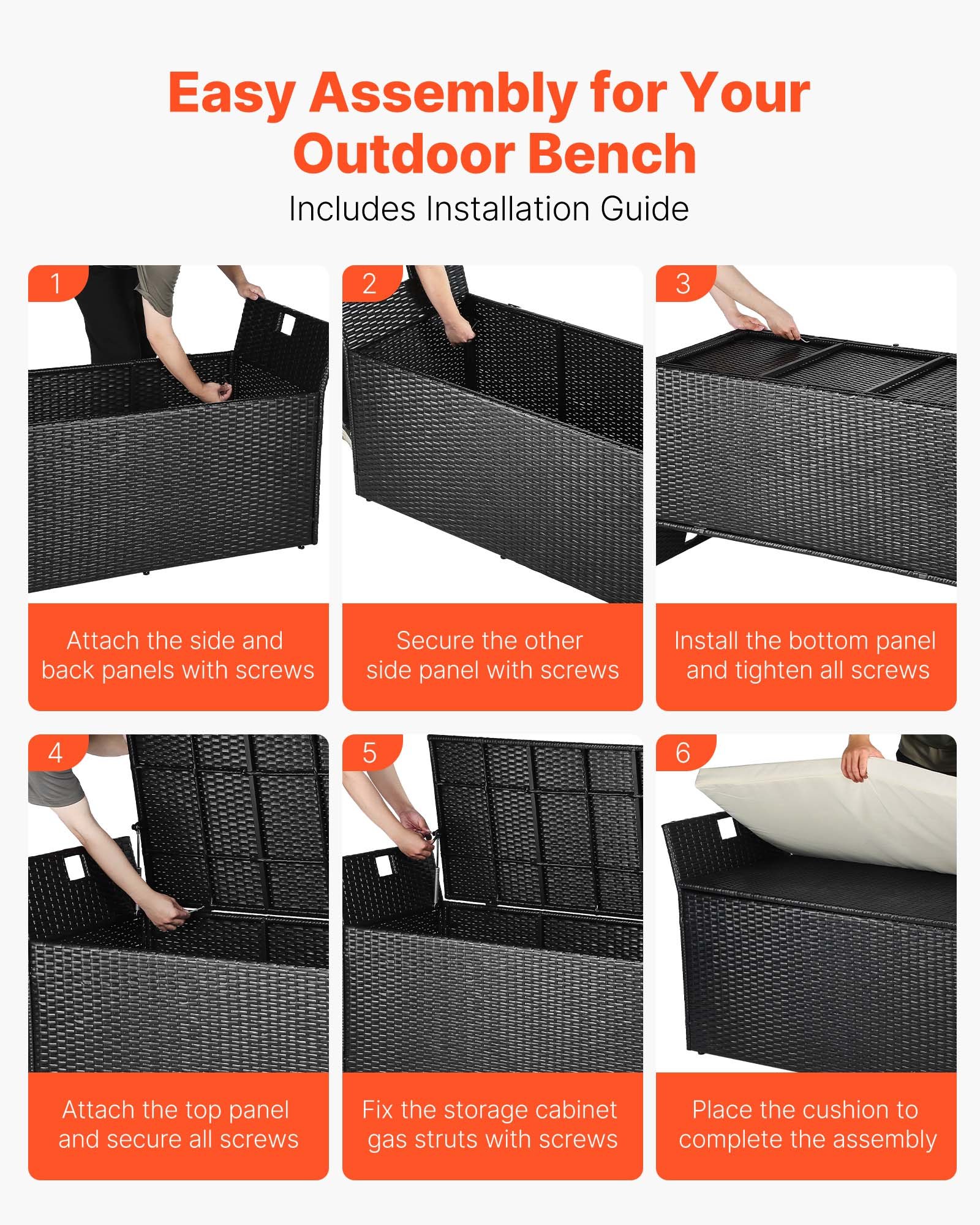 Easy Assembly for Your Outdoor Bench

Includes Installation Guide

1

Attach the side and back panels with screws

2

Secure the other side panel with screws

3

Install the bottom panel and tighten all screws

4

Attach the top panel and secure all screws

5

Fix the storage cabinet gas struts with screws

6

Place the cushion to complete the assembly