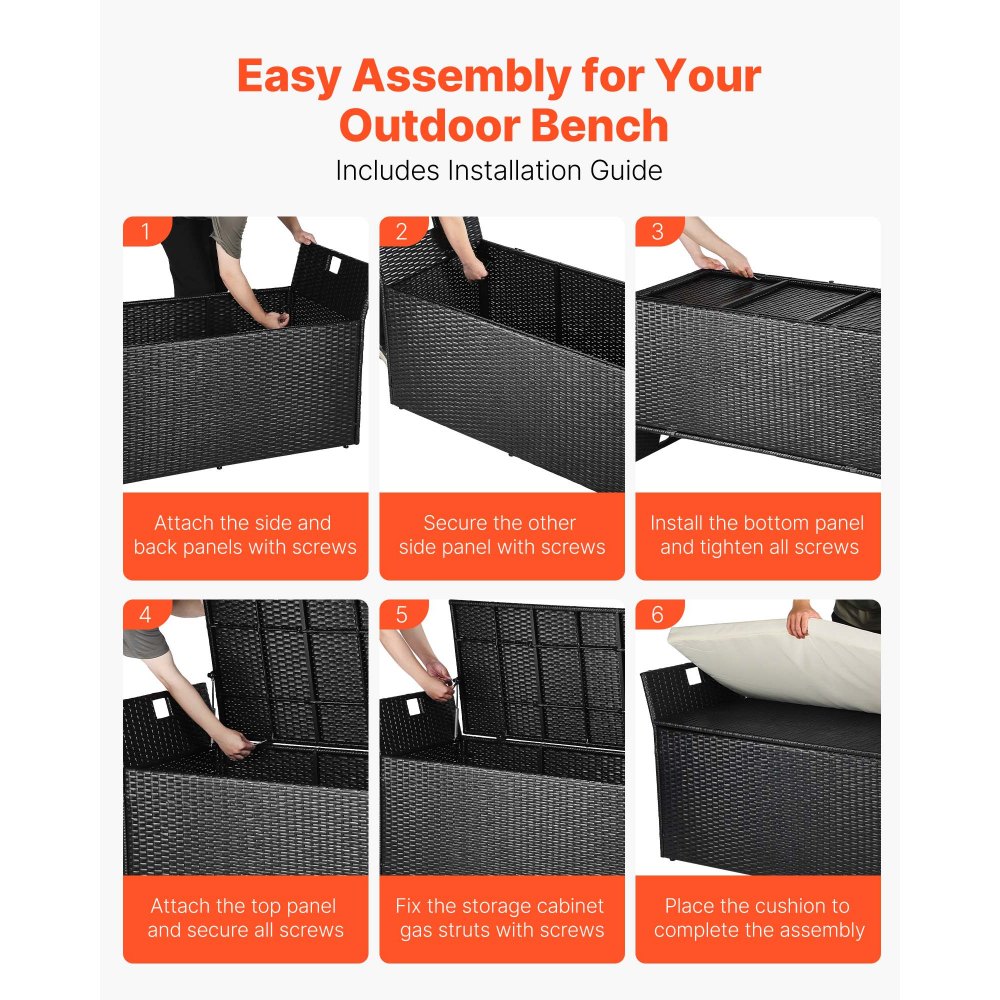 Easy Assembly for Your Outdoor Bench
Includes Installation Guide

1
Attach the side and back panels with screws

2
Secure the other side panel with screws

3
Install the bottom panel and tighten all screws

4
Attach the top panel and secure all screws

5
Fix the storage cabinet gas struts with screws

6
Place the cushion to complete the assembly