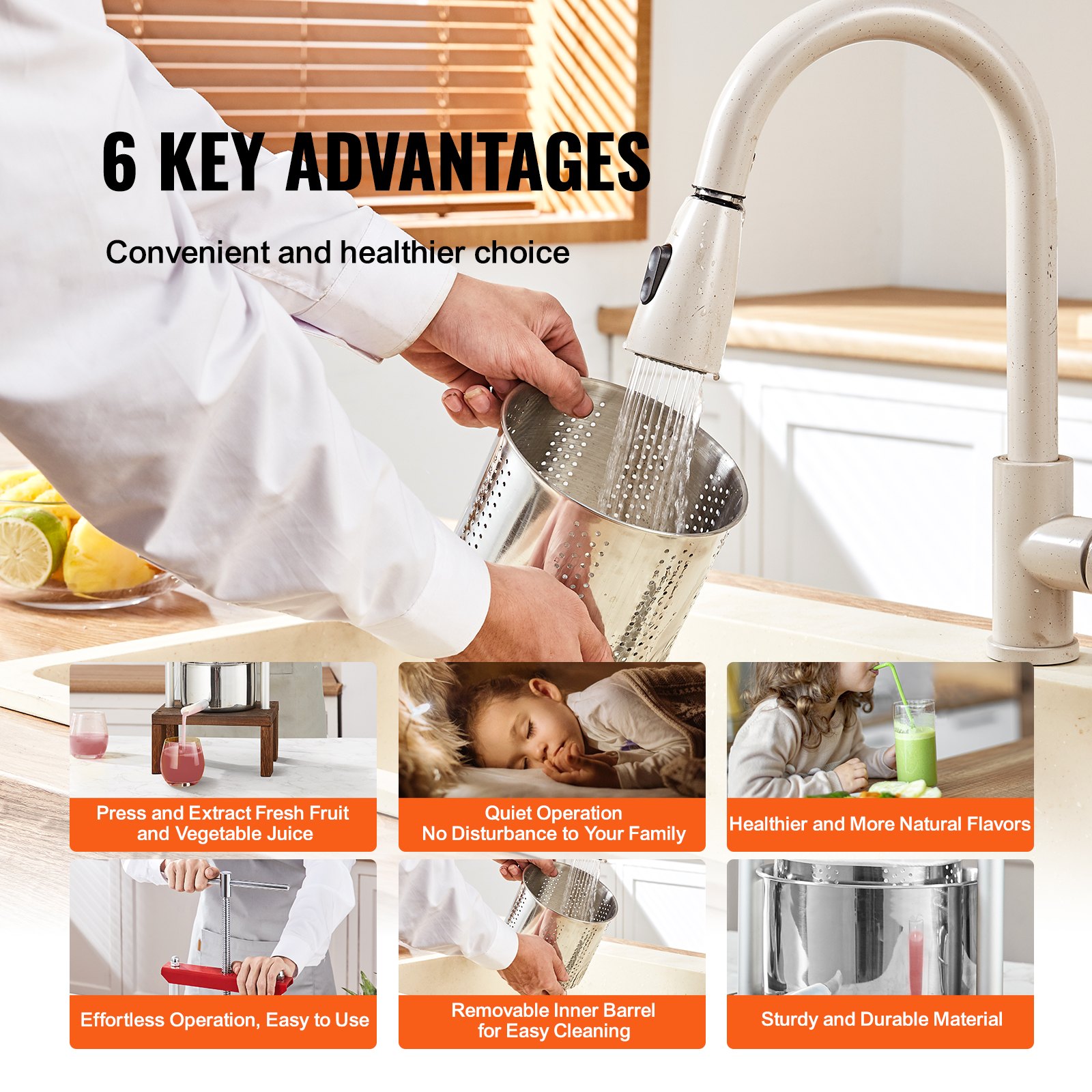 6 KEY ADVANTAGES

Convenient and healthier choice

Press and Extract Fresh Fruit and Vegetable Juice

Quiet Operation
No Disturbance to Your Family

Healthier and More Natural Flavors

Effortless Operation, Easy to Use

Removable Inner Barrel for Easy Cleaning

Sturdy and Durable Material