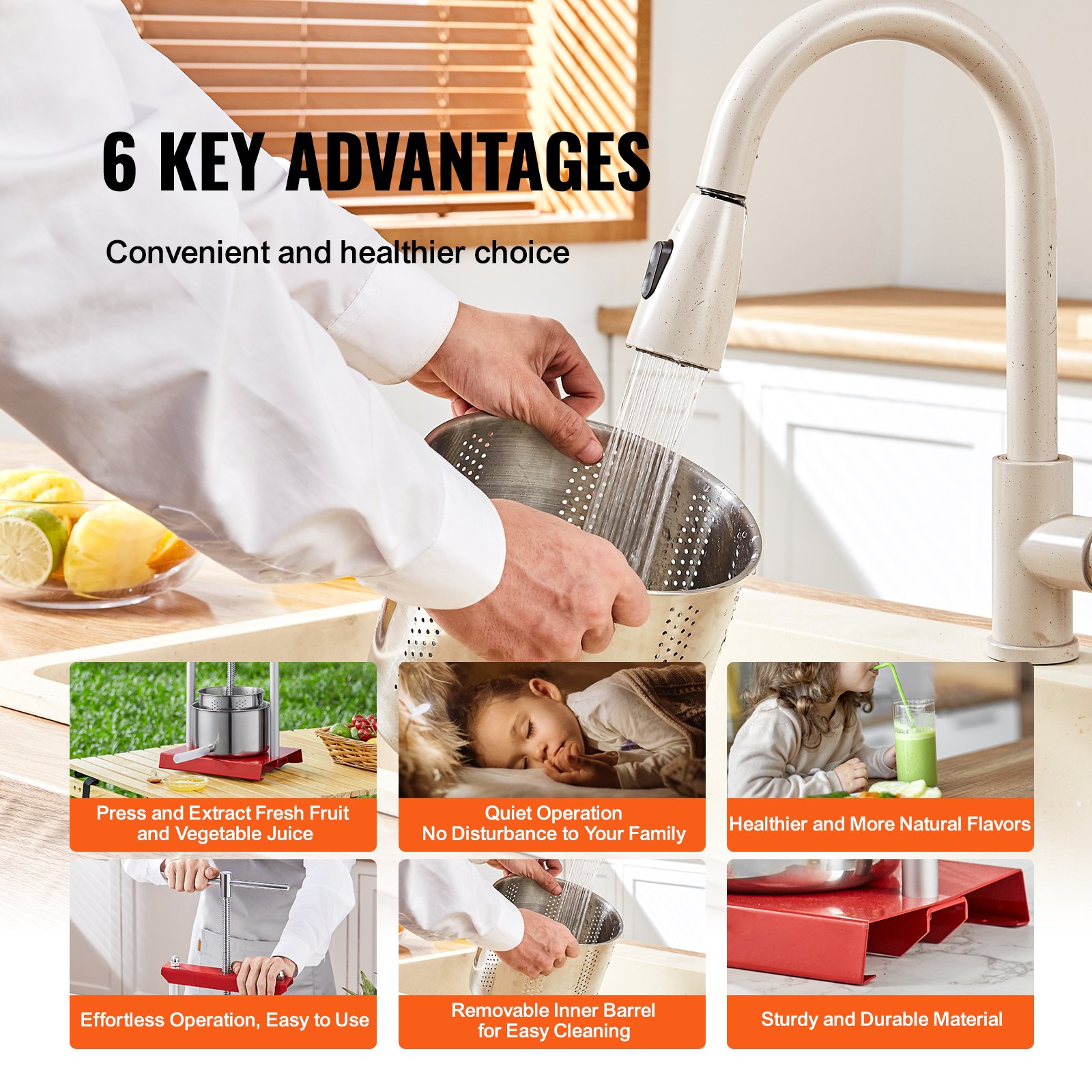 6 KEY ADVANTAGES

Convenient and healthier choice

Press and Extract Fresh Fruit and Vegetable Juice

Quiet Operation
No Disturbance to Your Family

Healthier and More Natural Flavors

Effortless Operation, Easy to Use

Removable Inner Barrel for Easy Cleaning

Sturdy and Durable Material