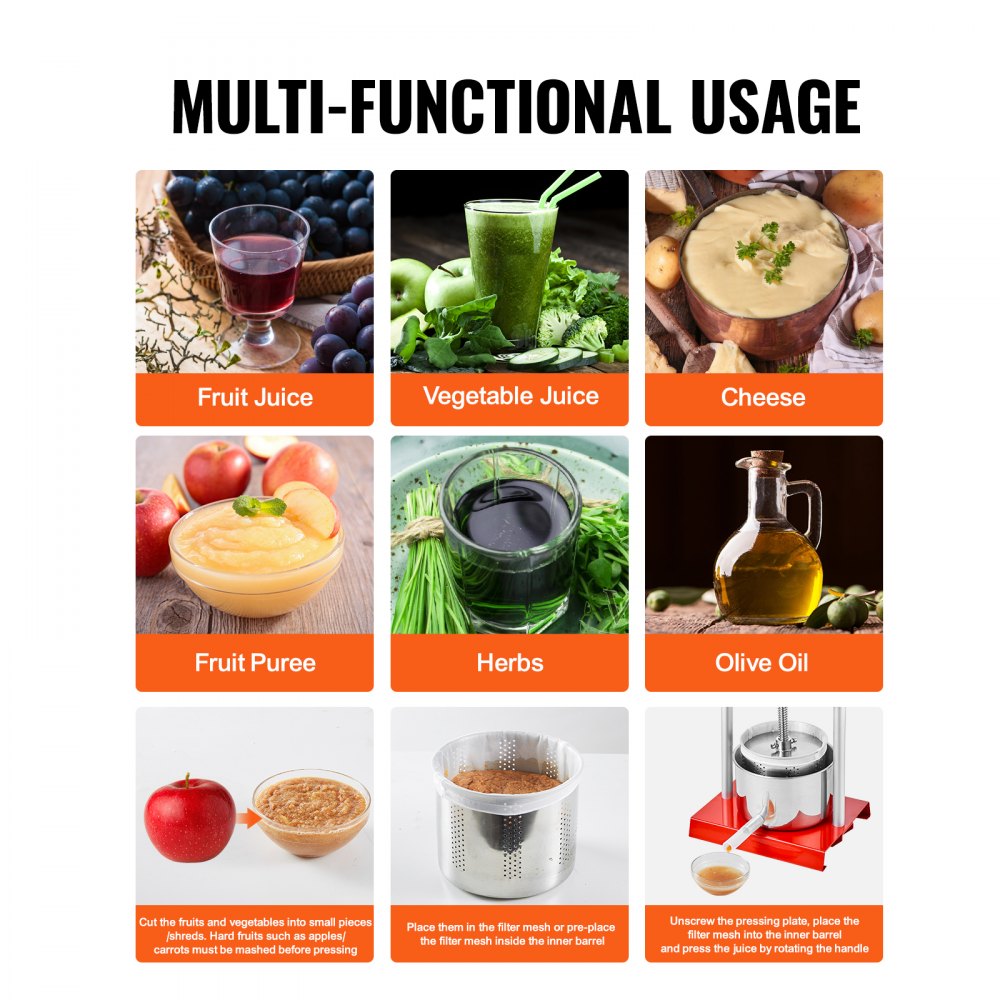 MULTI-FUNCTIONAL USAGE

Fruit Juice

Vegetable Juice

Cheese

Fruit Puree

Herbs

Olive Oil

Cut the fruits and vegetables into small pieces /shreds. Hard fruits such as apples/ carrots must be mashed before pressing

Place them in the filter mesh or pre-place the filter mesh inside the inner barrel

Unscrew the pressing plate, place the filter mesh into the inner barrel and press the juice by rotating the handle