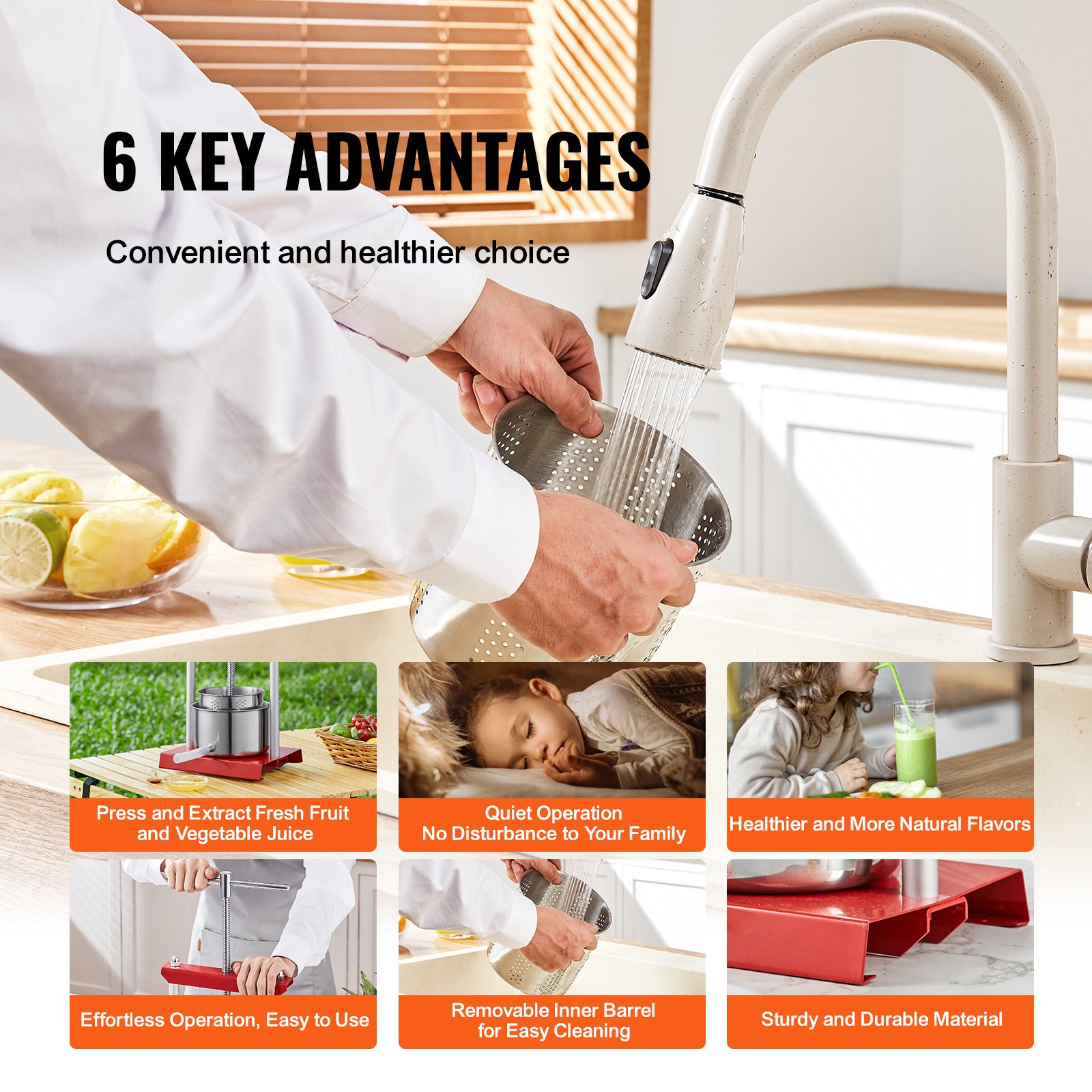 6 KEY ADVANTAGES

Convenient and healthier choice

Press and Extract Fresh Fruit and Vegetable Juice

Quiet Operation
No Disturbance to Your Family

Healthier and More Natural Flavors

Effortless Operation, Easy to Use

Removable Inner Barrel for Easy Cleaning

Sturdy and Durable Material