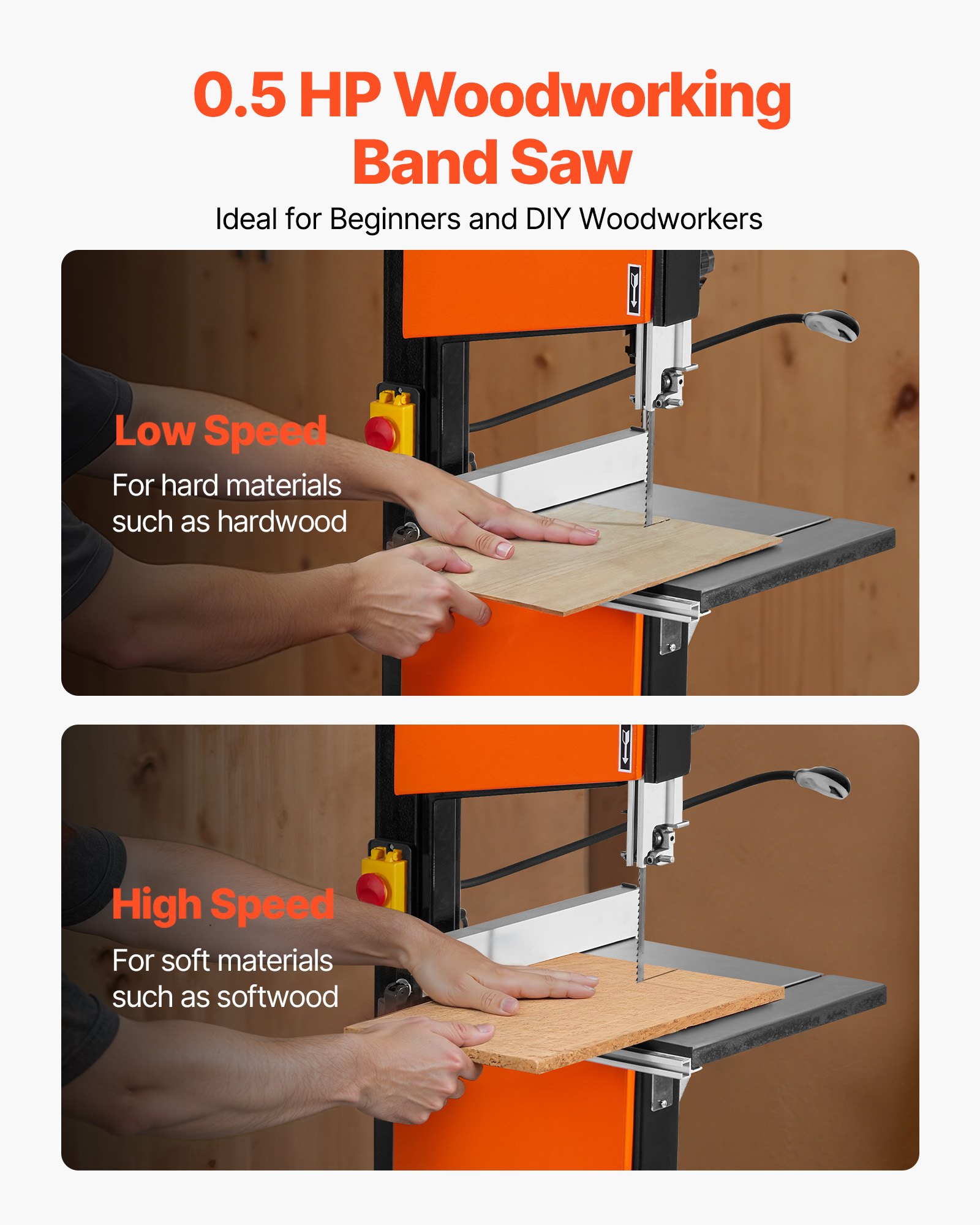 0.5 HP Woodworking Band Saw

Ideal for Beginners and DIY Woodworkers

Low Speed

For hard materials such as hardwood

High Speed

For soft materials such as softwood