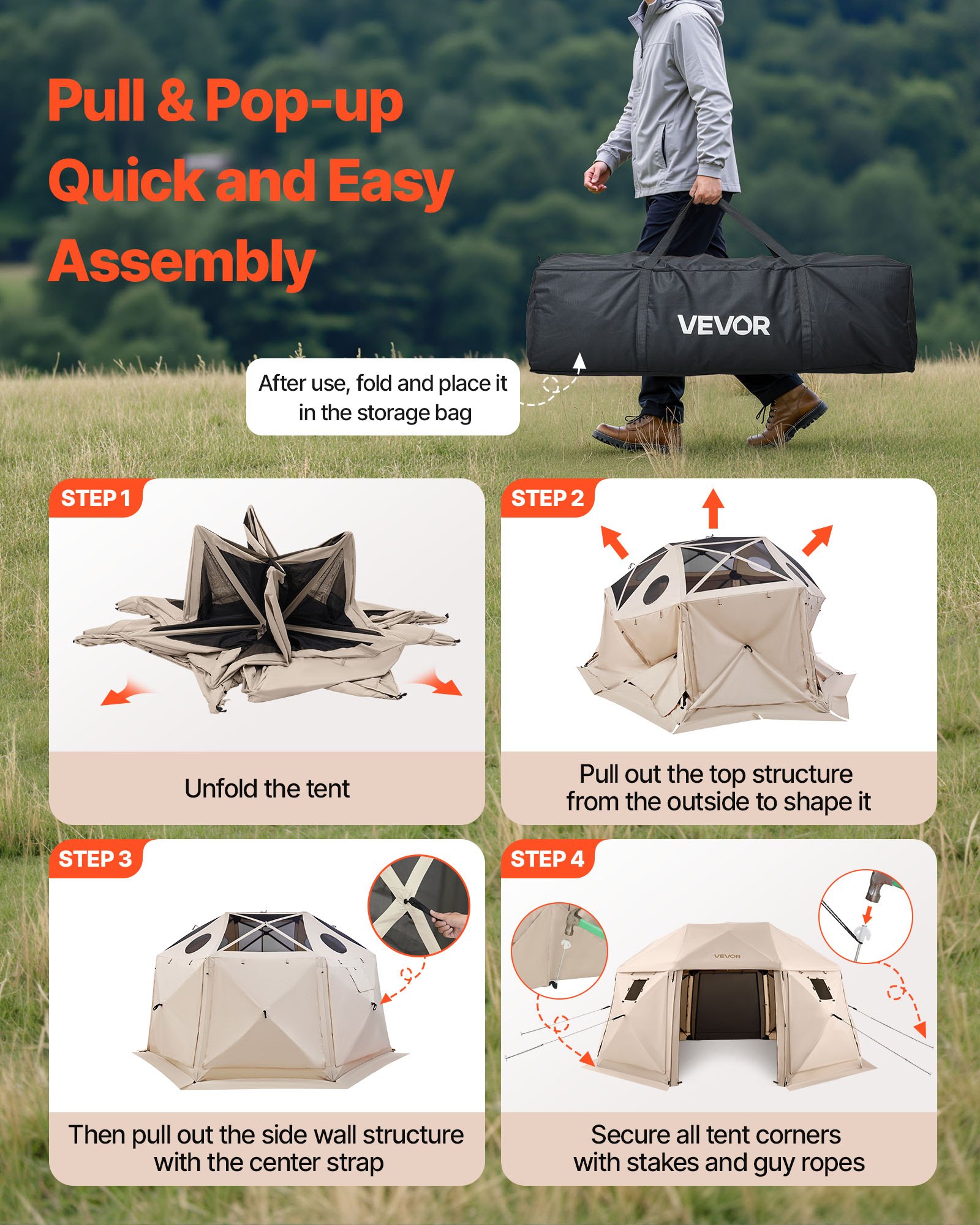 Pull & Pop-up Quick and Easy Assembly

VEVOR

After use, fold and place it in the storage bag

STEP 1

Unfold the tent

STEP 2

Pull out the top structure from the outside to shape it

STEP 3

Then pull out the side wall structure with the center strap

STEP 4

VEVOR

Secure all tent corners with stakes and guy ropes