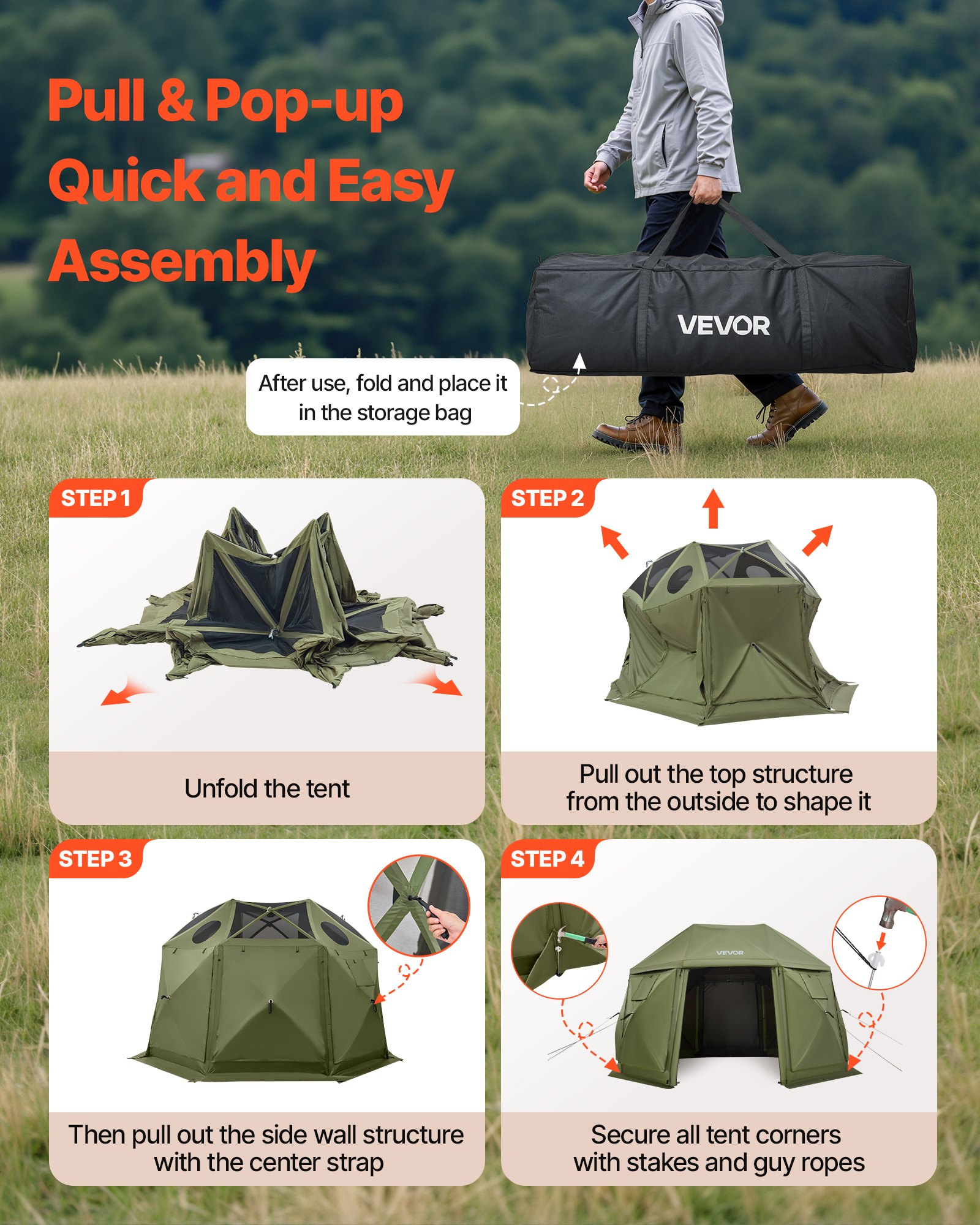 Pull & Pop-up Quick and Easy Assembly

VEVOR

After use, fold and place it in the storage bag

STEP 1

Unfold the tent

STEP 2

Pull out the top structure from the outside to shape it

STEP 3

Then pull out the side wall structure with the center strap

STEP 4

VEVOR

Secure all tent corners with stakes and guy ropes