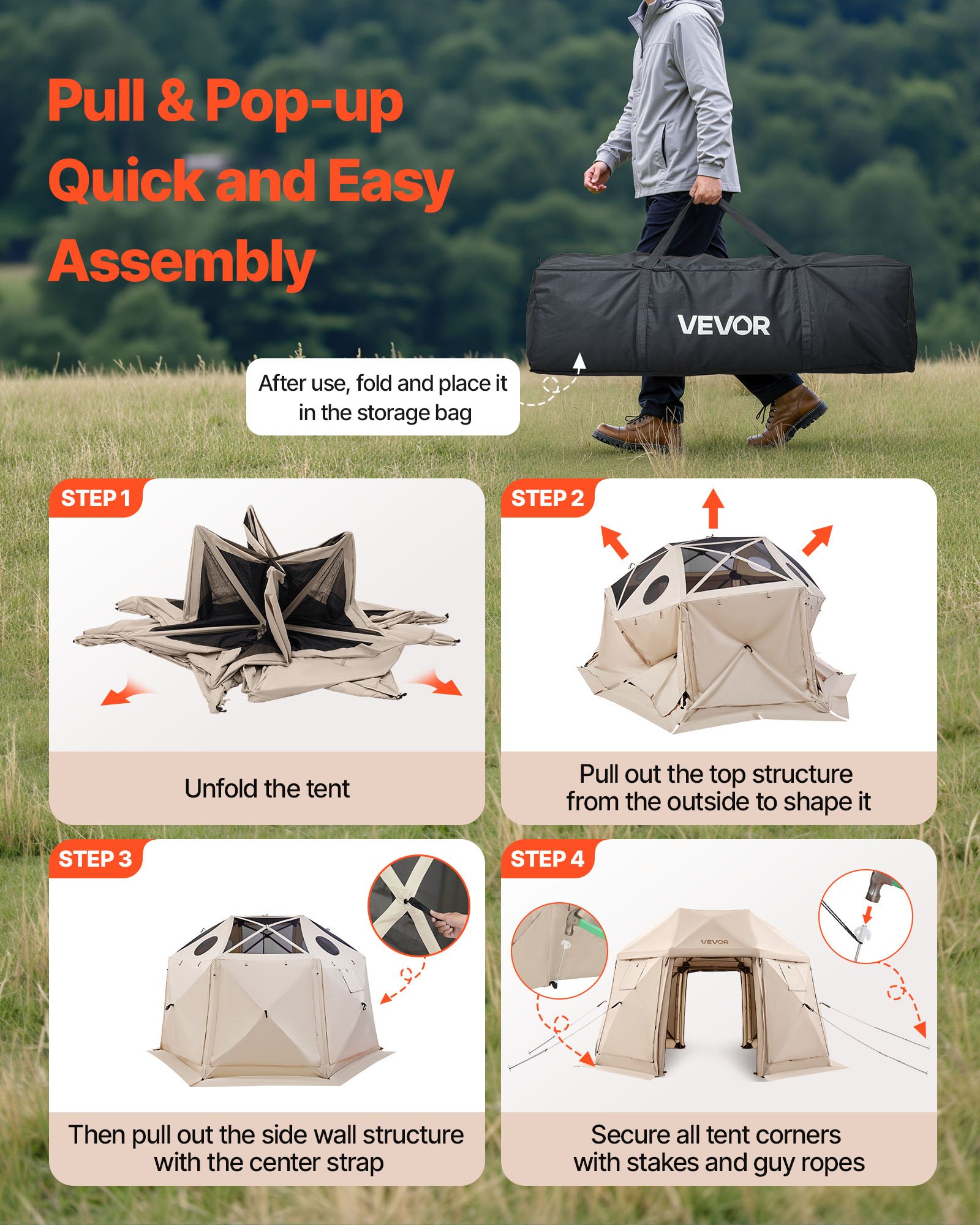 Pull & Pop-up
Quick and Easy
Assembly

VEVOR

After use, fold and place it in the storage bag

STEP 1
Unfold the tent

STEP 2
Pull out the top structure from the outside to shape it

STEP 3
Then pull out the side wall structure with the center strap

STEP 4
VEVOR
Secure all tent corners with stakes and guy ropes