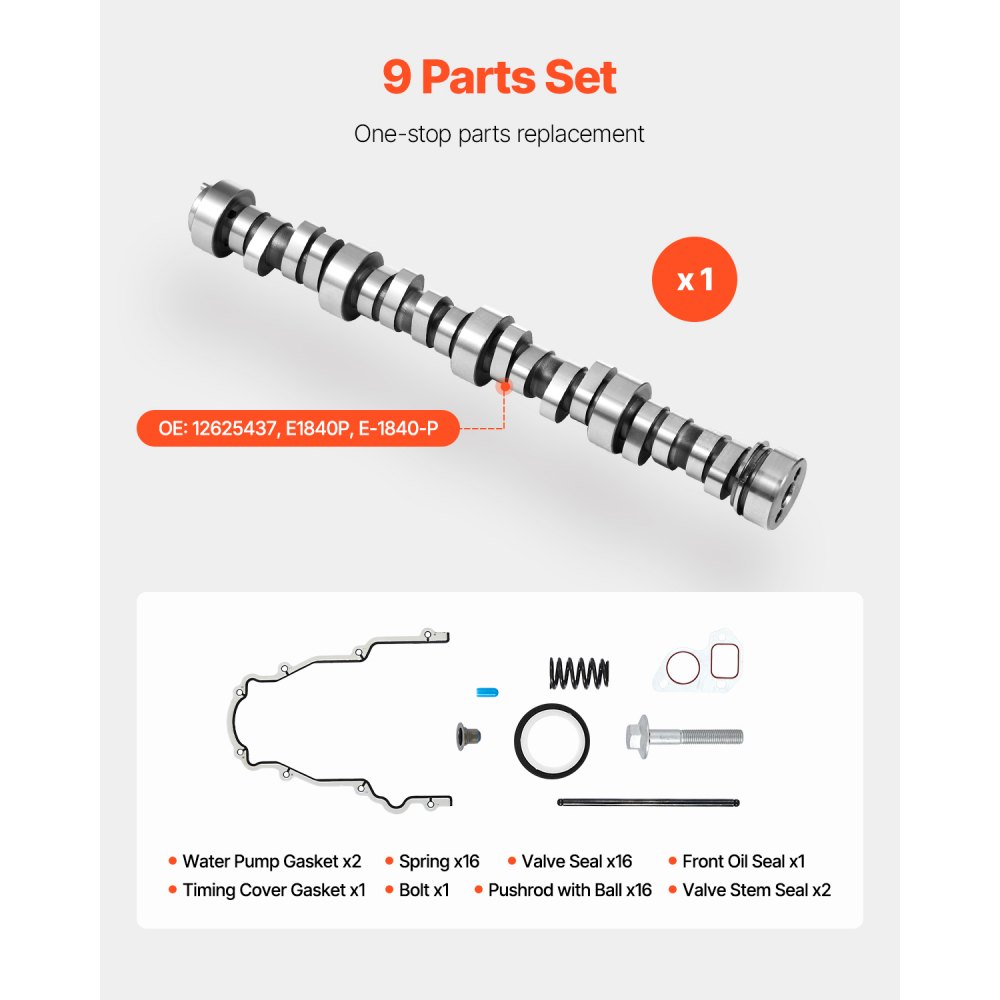 9 Parts Set

One-stop parts replacement

x 1

OE: 12625437, E1840P, E-1840-P

• Water Pump Gasket x2 • Spring x16 • Valve Seal x16 • Front Oil Seal x1
• Timing Cover Gasket x1 • Bolt x1 • Pushrod with Ball x16 • Valve Stem Seal x2