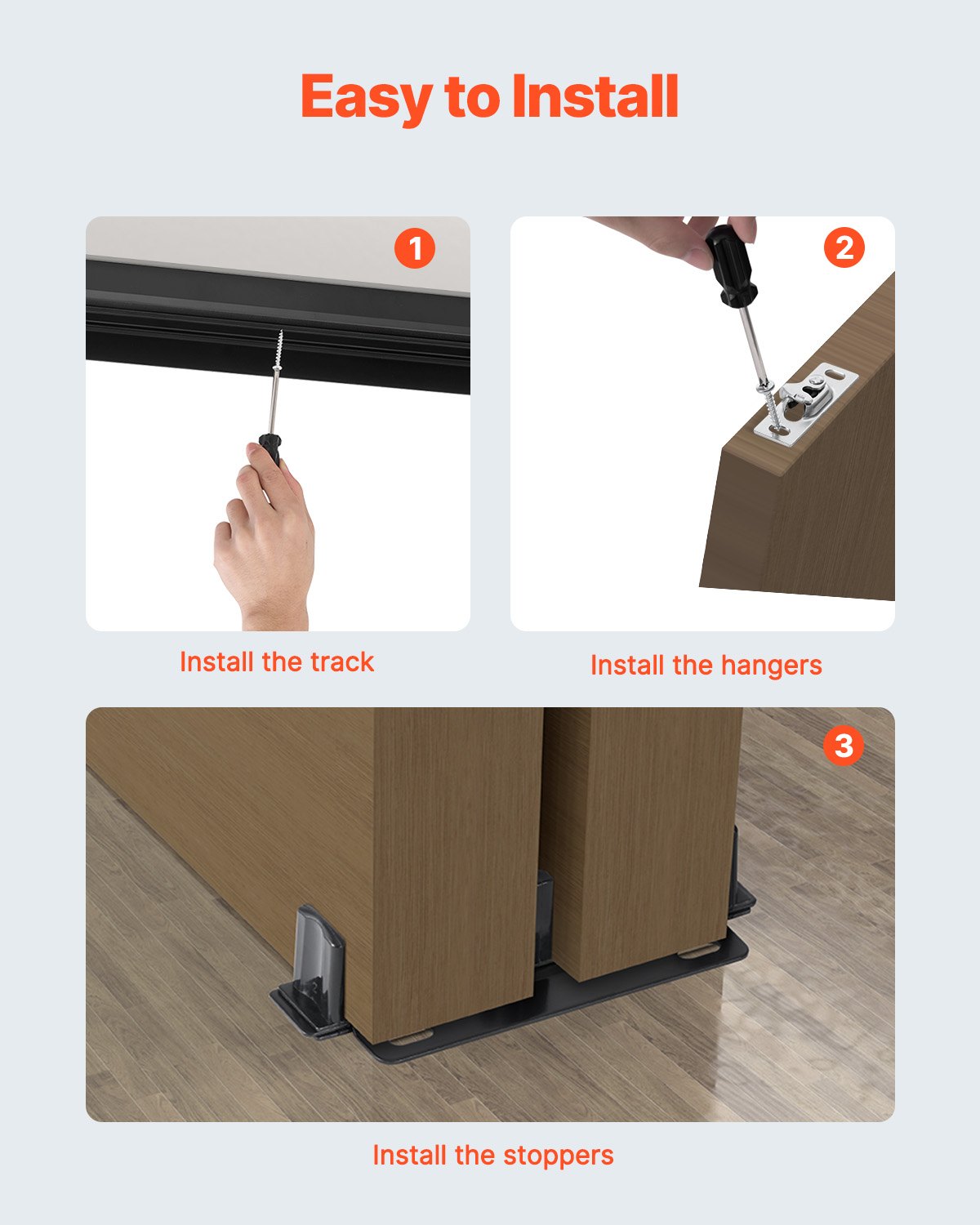 Easy to Install

1

Install the track

2

Install the hangers

3

Install the stoppers