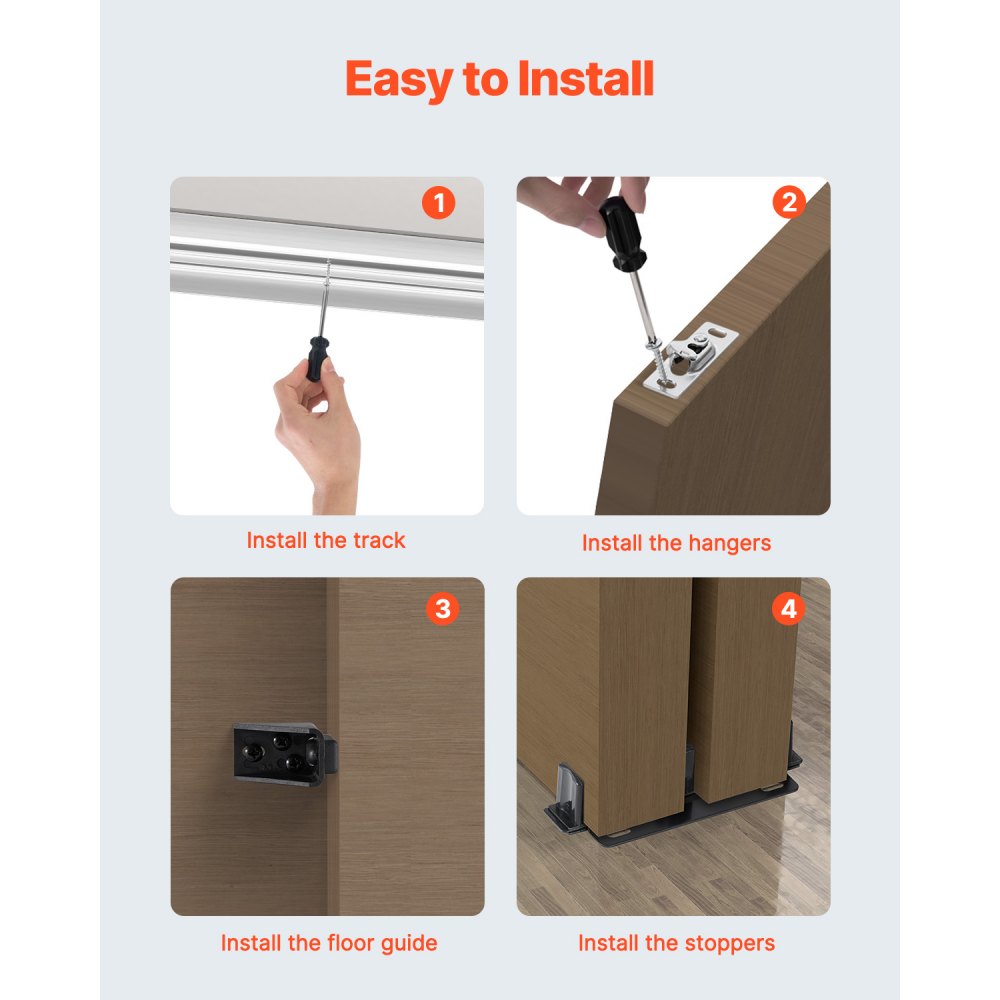 Easy to Install

1

Install the track

2

Install the hangers

3

Install the floor guide

4

Install the stoppers