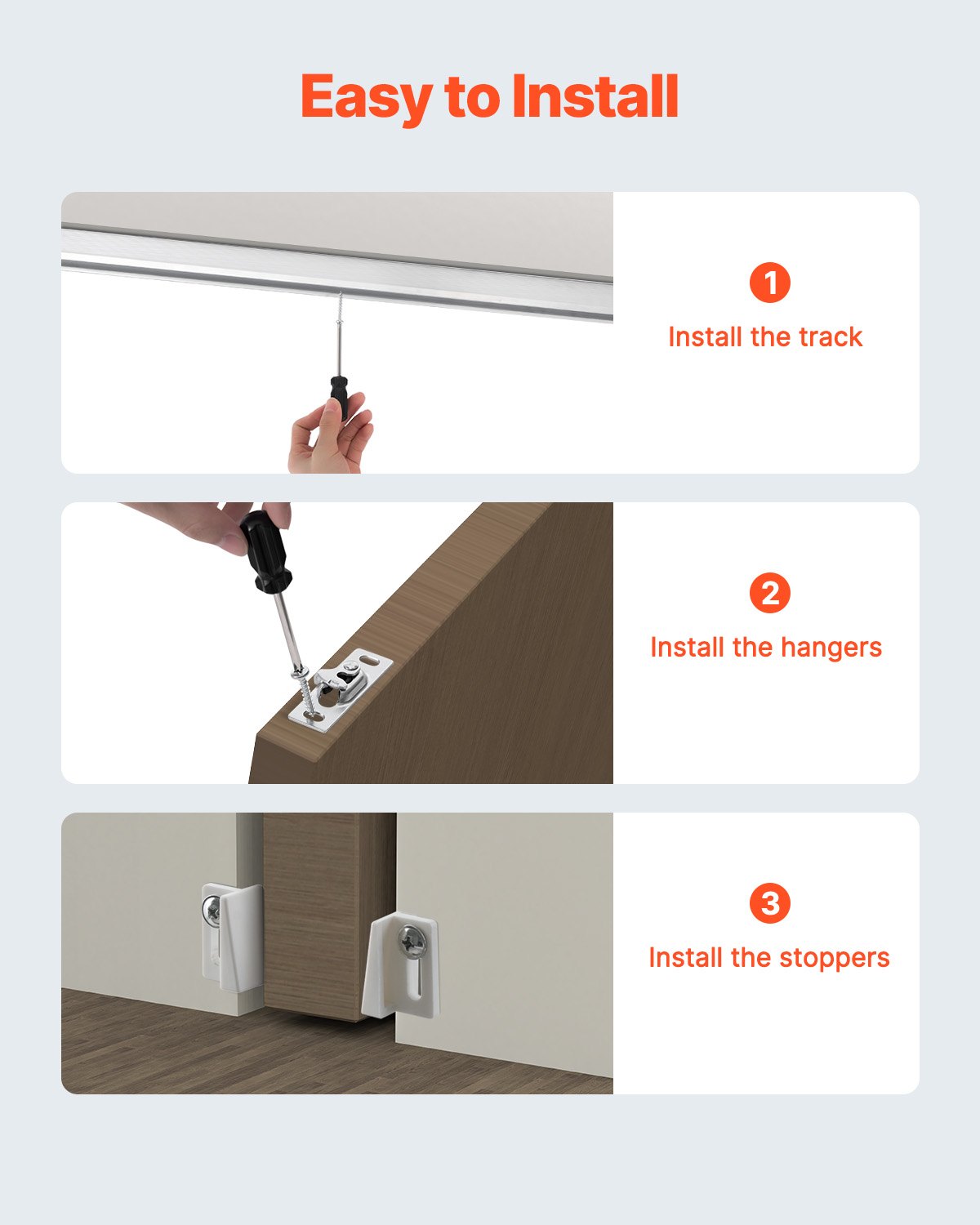 Easy to Install

1
Install the track

2
Install the hangers

3
Install the stoppers