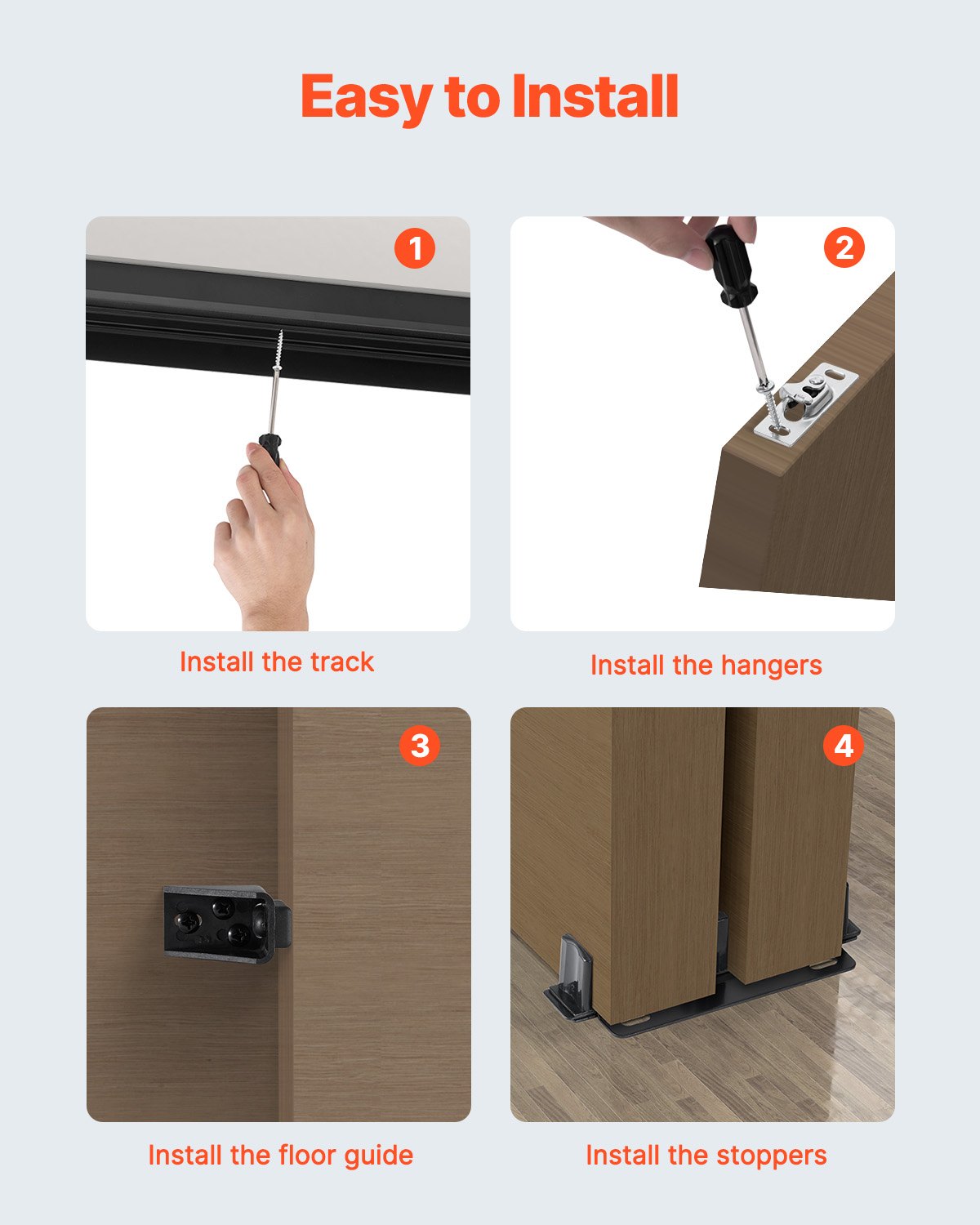 Easy to Install

1

Install the track

2

Install the hangers

3

Install the floor guide

4

Install the stoppers