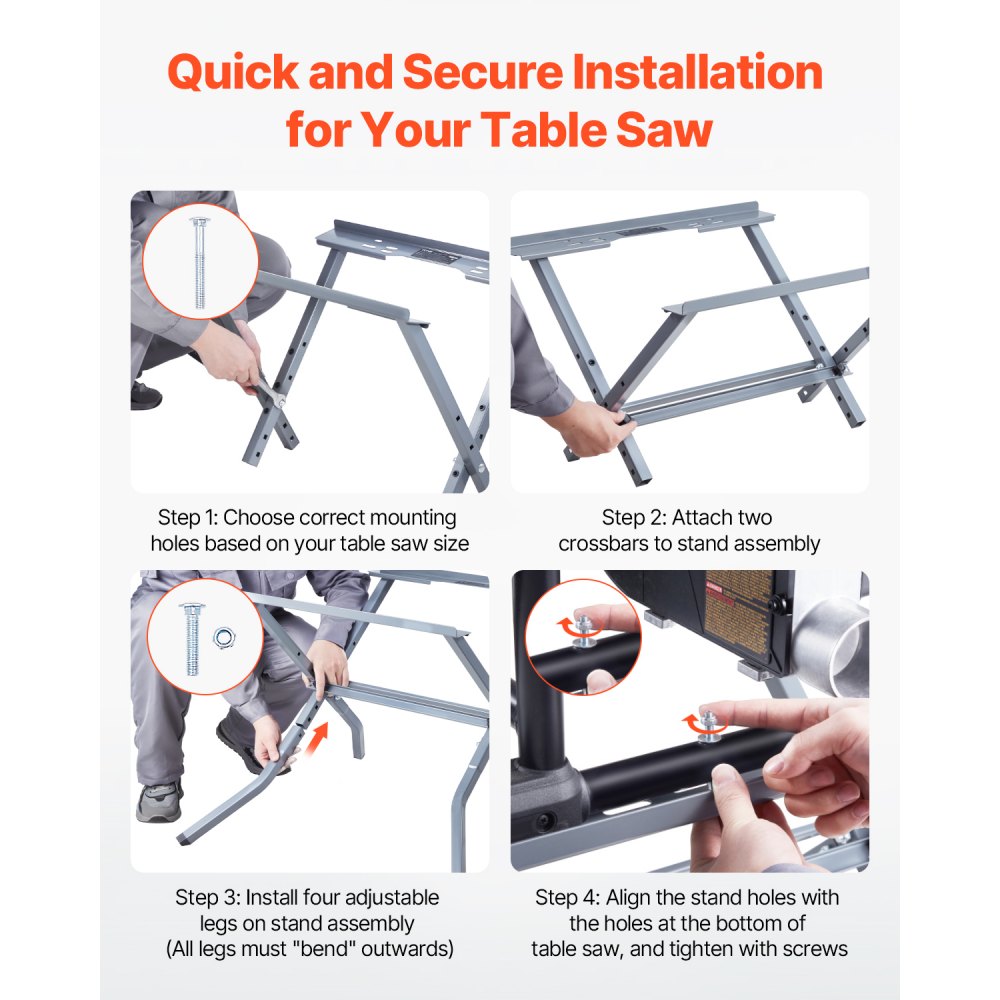 Quick and Secure Installation for Your Table Saw

Step 1: Choose correct mounting holes based on your table saw size

Step 2: Attach two crossbars to stand assembly

Step 3: Install four adjustable legs on stand assembly (All legs must "bend" outwards)

Step 4: Align the stand holes with the holes at the bottom of table saw, and tighten with screws