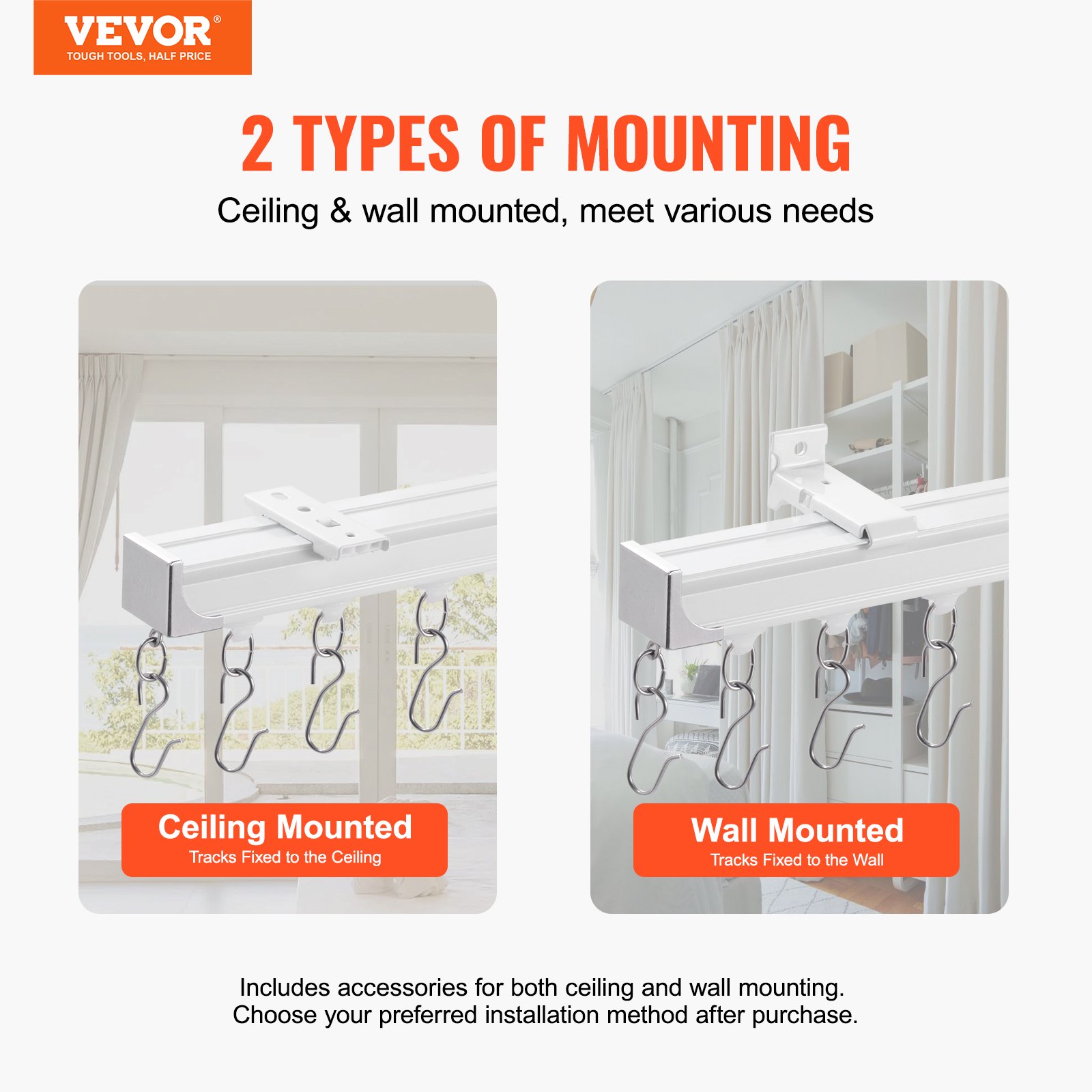 VEVOR®
TOUGH TOOLS, HALF PRICE

2 TYPES OF MOUNTING

Ceiling & wall mounted, meet various needs

Ceiling Mounted
Tracks Fixed to the Ceiling

Wall Mounted
Tracks Fixed to the Wall

Includes accessories for both ceiling and wall mounting. Choose your preferred installation method after purchase.