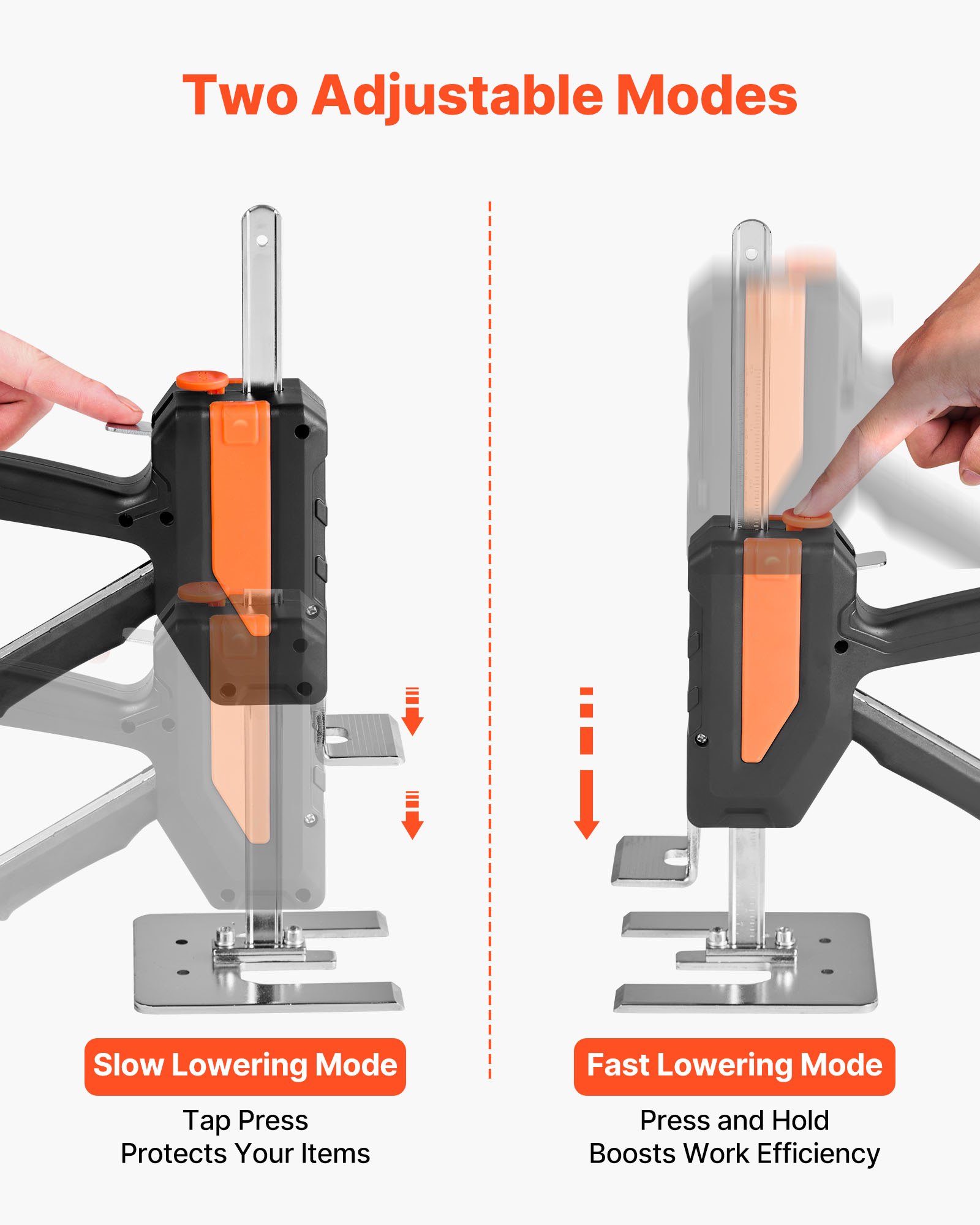 Two Adjustable Modes

Slow Lowering Mode

Tap Press
Protects Your Items

Fast Lowering Mode

Press and Hold
Boosts Work Efficiency