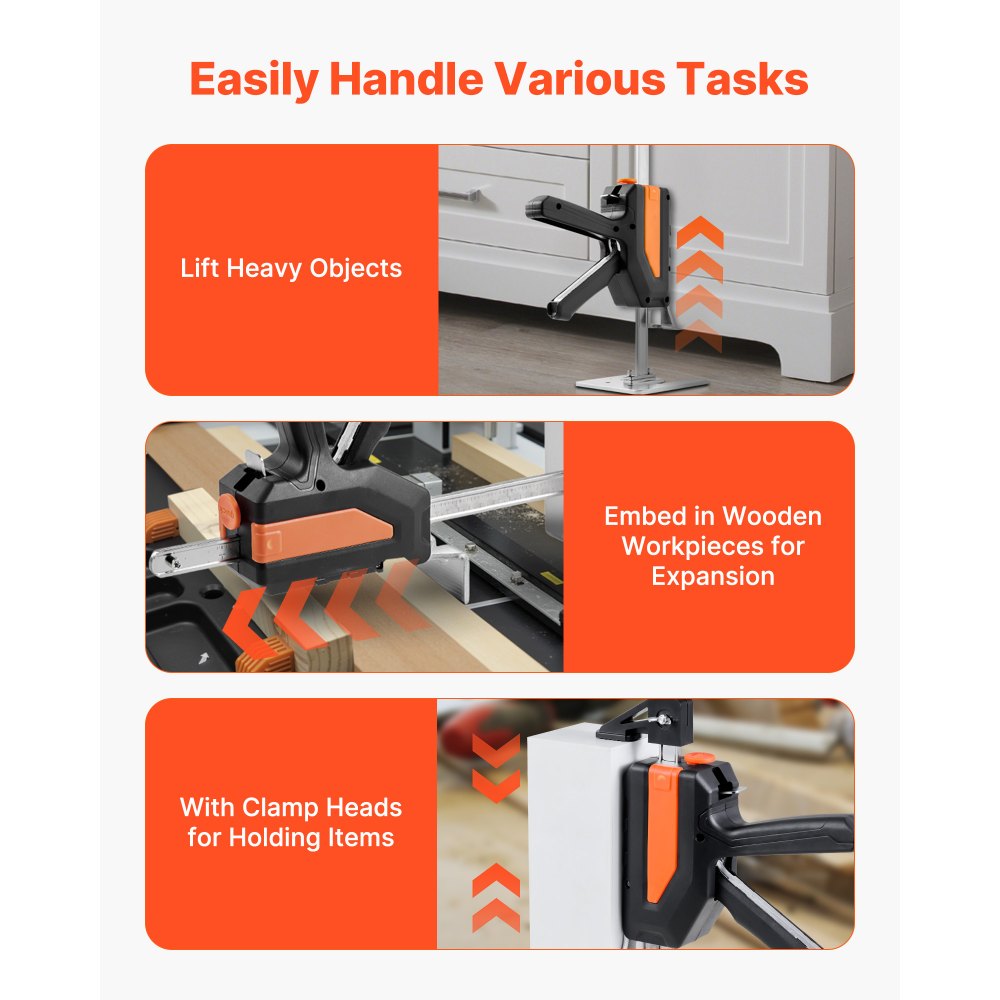 Easily Handle Various Tasks

Lift Heavy Objects

Embed in Wooden Workpieces for Expansion

With Clamp Heads for Holding Items