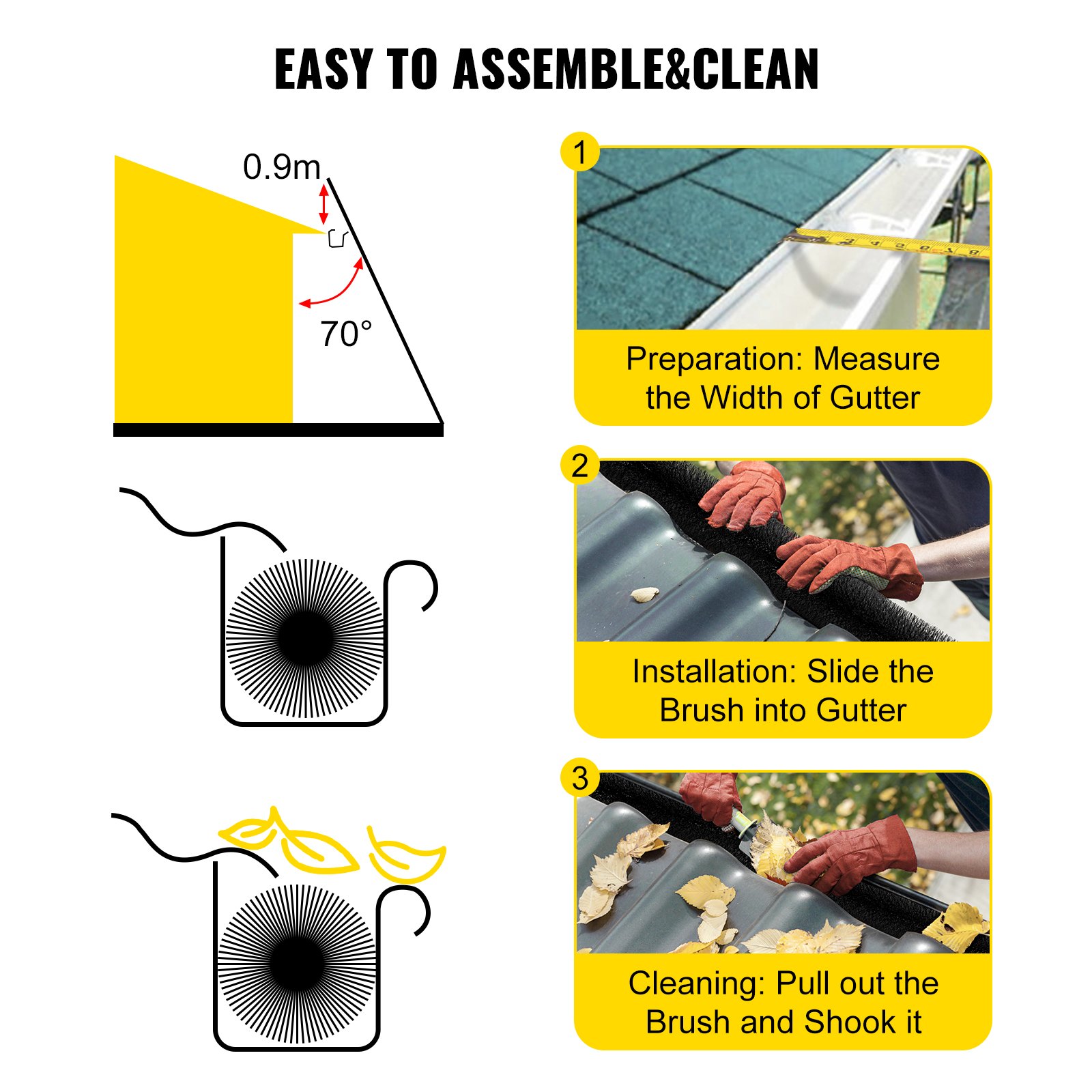 EASY TO ASSEMBLE&CLEAN

0.9m

70°

1

Preparation: Measure the Width of Gutter

2

Installation: Slide the Brush into Gutter

3

Cleaning: Pull out the Brush and Shook it