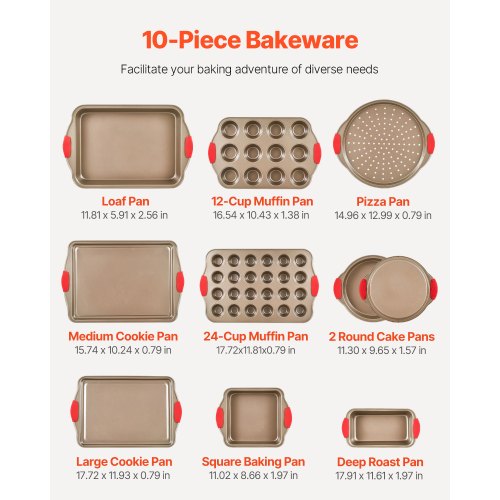 10-Piece Bakeware

Facilitate your baking adventure of diverse needs

Loaf Pan
11.81 x 5.91 x 2.56 in

12-Cup Muffin Pan
16.54 x 10.43 x 1.38 in

Pizza Pan
14.96 x 12.99 x 0.79 in

Medium Cookie Pan
15.74 x 10.24 x 0.79 in

24-Cup Muffin Pan
17.72x11.81x0.79 in

2 Round Cake Pans
11.30 x 9.65 x 1.57 in

Large Cookie Pan
17.72 x 11.93 x 0.79 in

Square Baking Pan
11.02 x 8.66 x 1.97 in

Deep Roast Pan
17.91 x 11.61 x 1.97 in