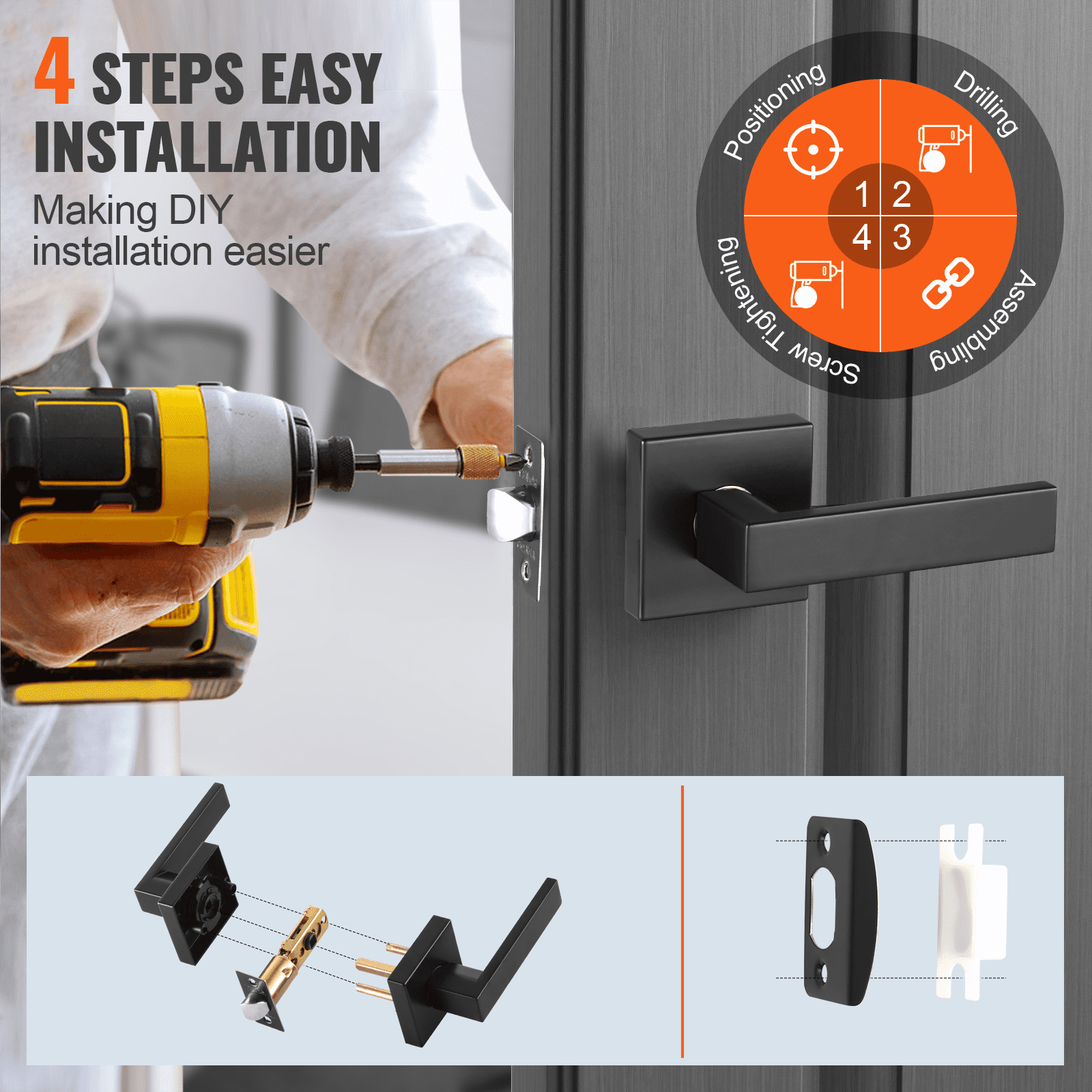 4 STEPS EASY INSTALLATION

Making DIY installation easier

Positioning

Drilling

Assembling

Screw Tightening

1 2
4 3