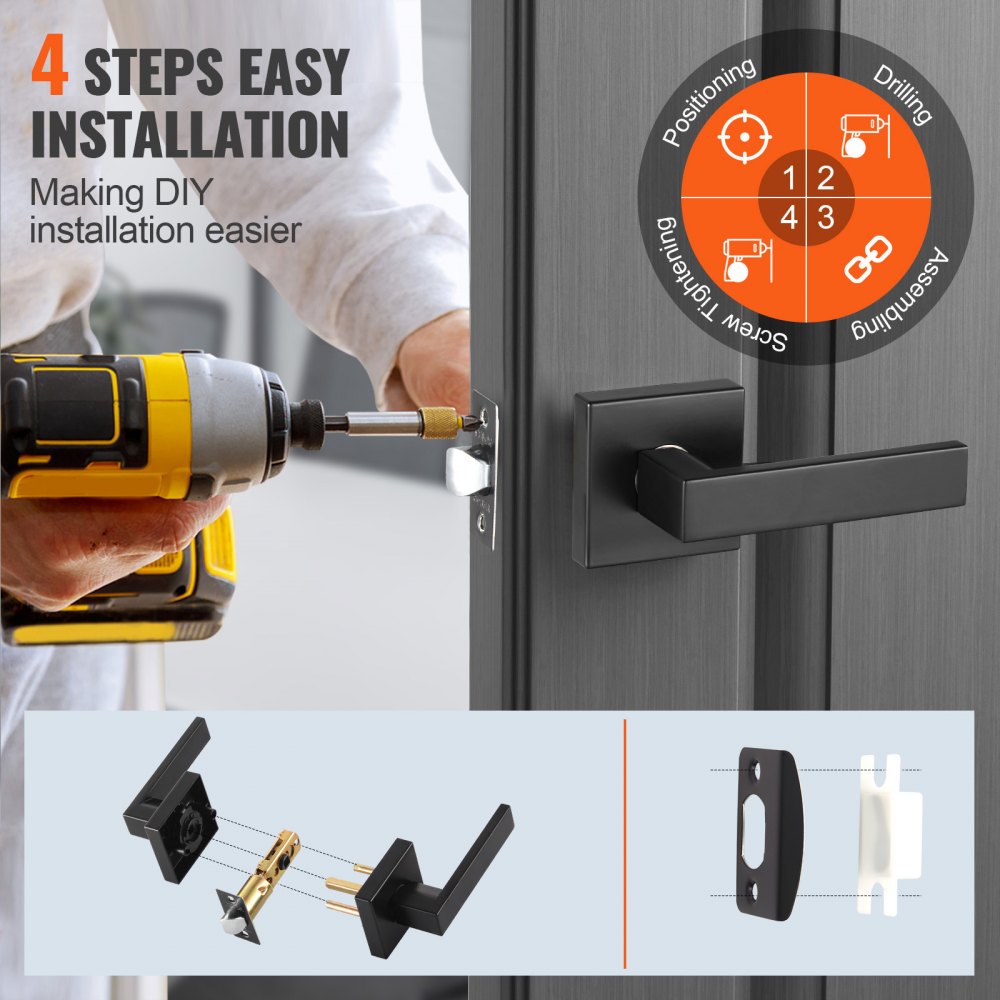 4 STEPS EASY INSTALLATION

Making DIY installation easier

Positioning

Drilling

Assembling

Screw Tightening

1 2
4 3