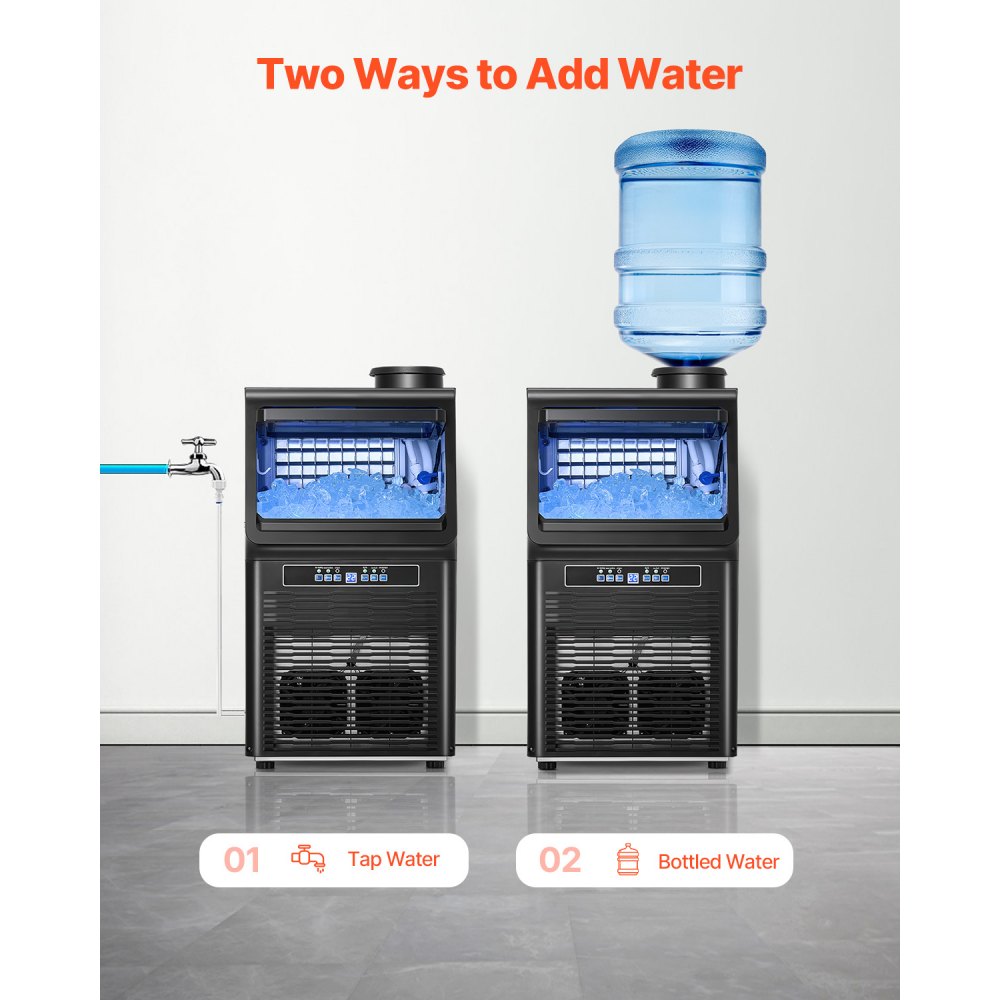 Two Ways to Add Water

01 Tap Water

02 Bottled Water