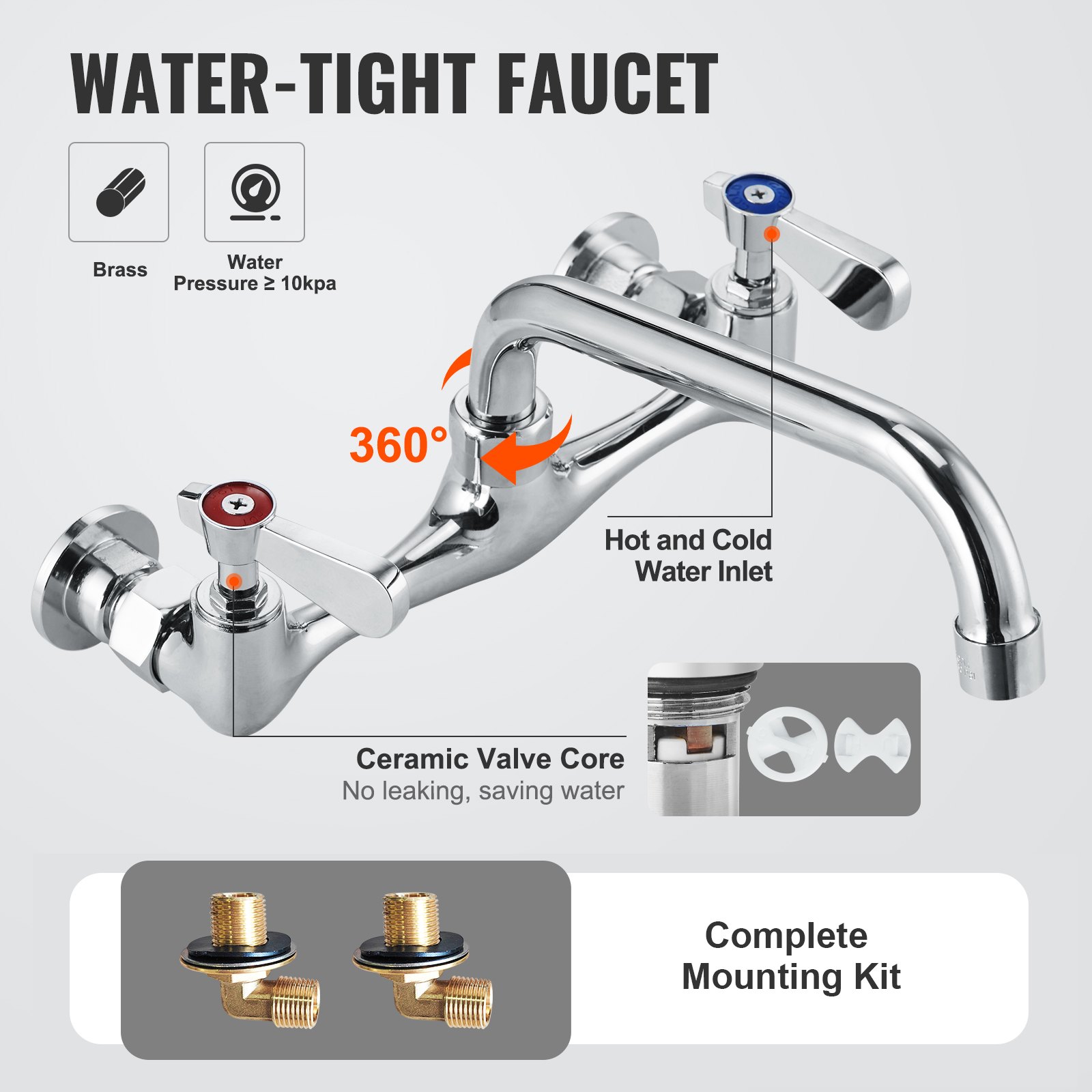 WATER-TIGHT FAUCET

Brass

Water Pressure ≥ 10kpa

360°

Hot and Cold Water Inlet

Ceramic Valve Core
No leaking, saving water

Complete Mounting Kit