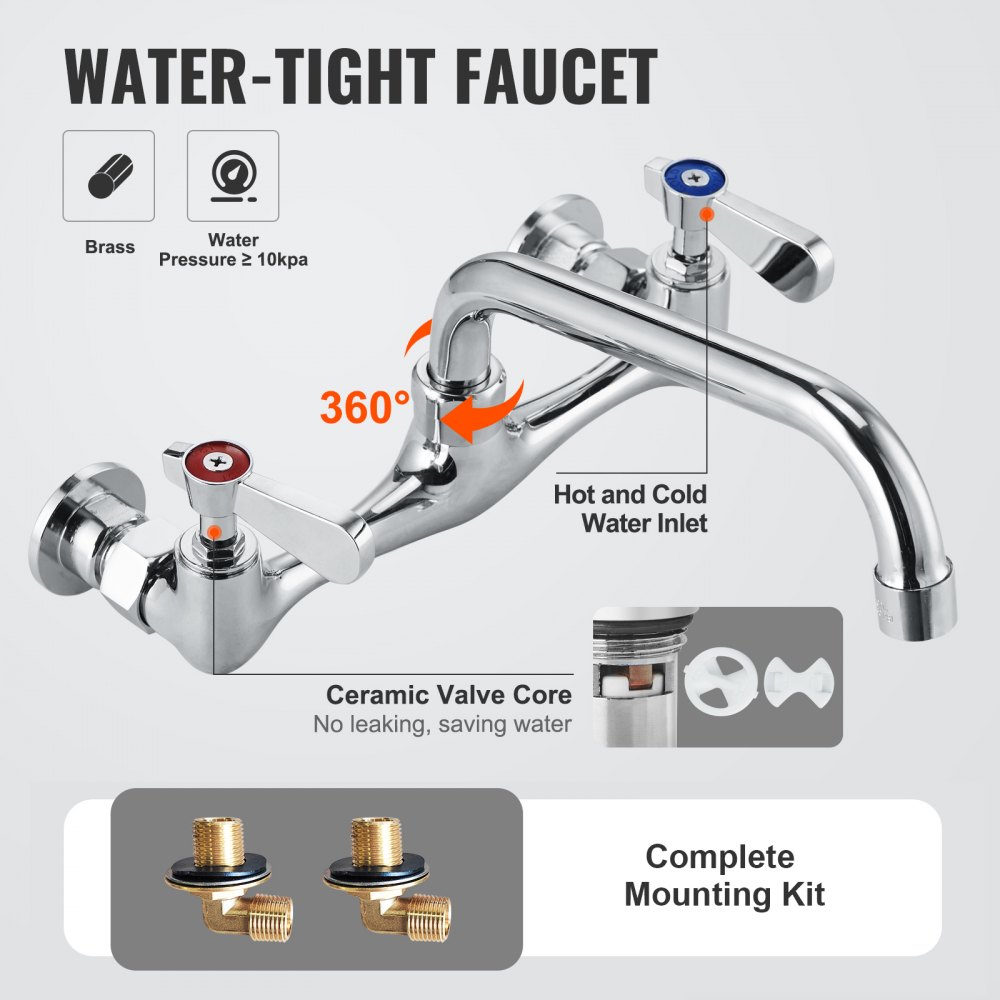 WATER-TIGHT FAUCET

Brass

Water Pressure ≥ 10kpa

360°

Hot and Cold Water Inlet

Ceramic Valve Core
No leaking, saving water

Complete Mounting Kit