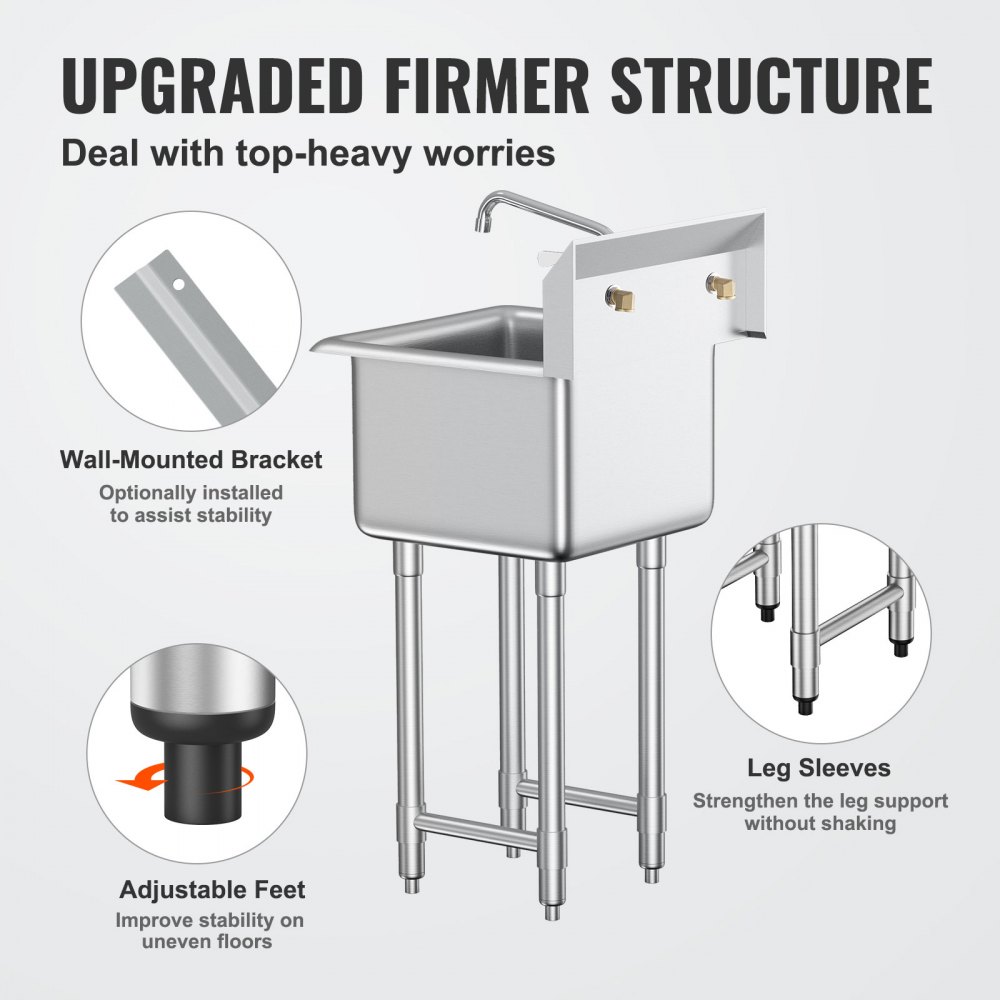 UPGRADED FIRMER STRUCTURE

Deal with top-heavy worries

Wall-Mounted Bracket

Optionally installed to assist stability

Leg Sleeves

Strengthen the leg support without shaking

Adjustable Feet

Improve stability on uneven floors