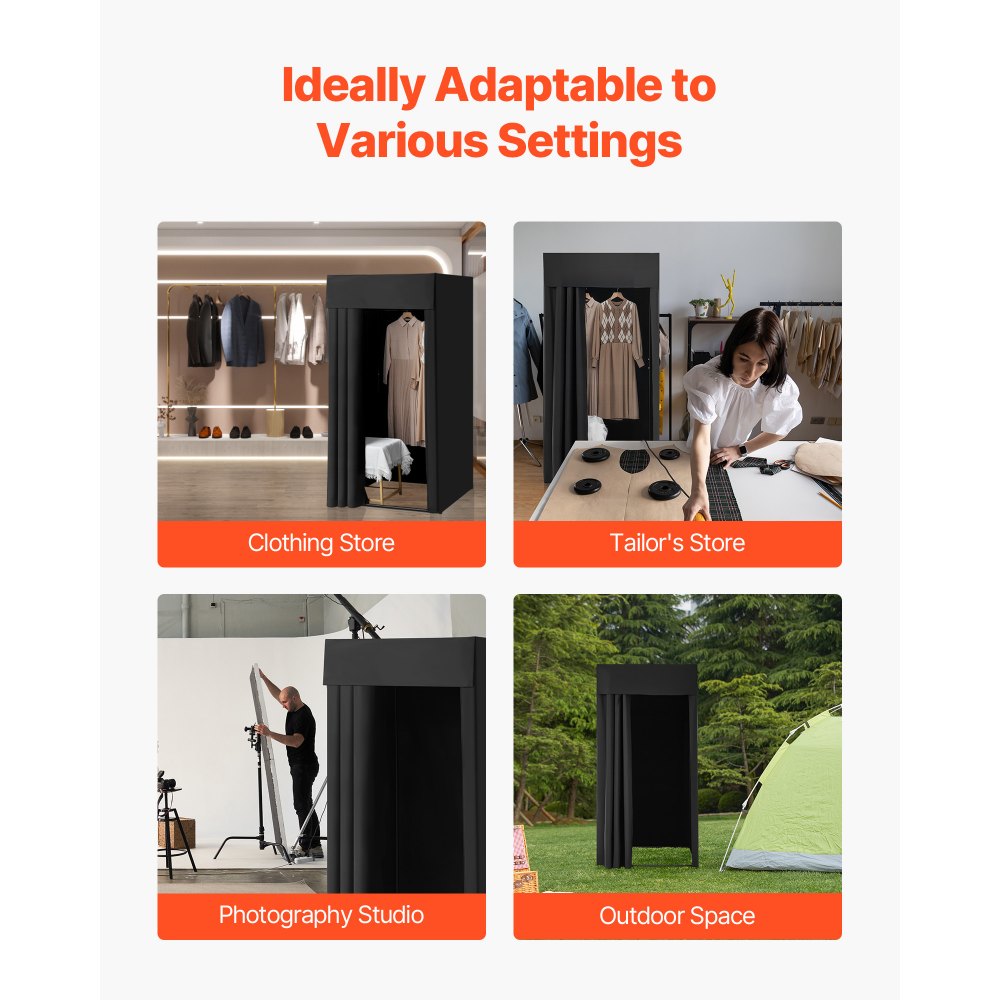 Ideally Adaptable to Various Settings

Clothing Store

Tailor's Store

Photography Studio

Outdoor Space