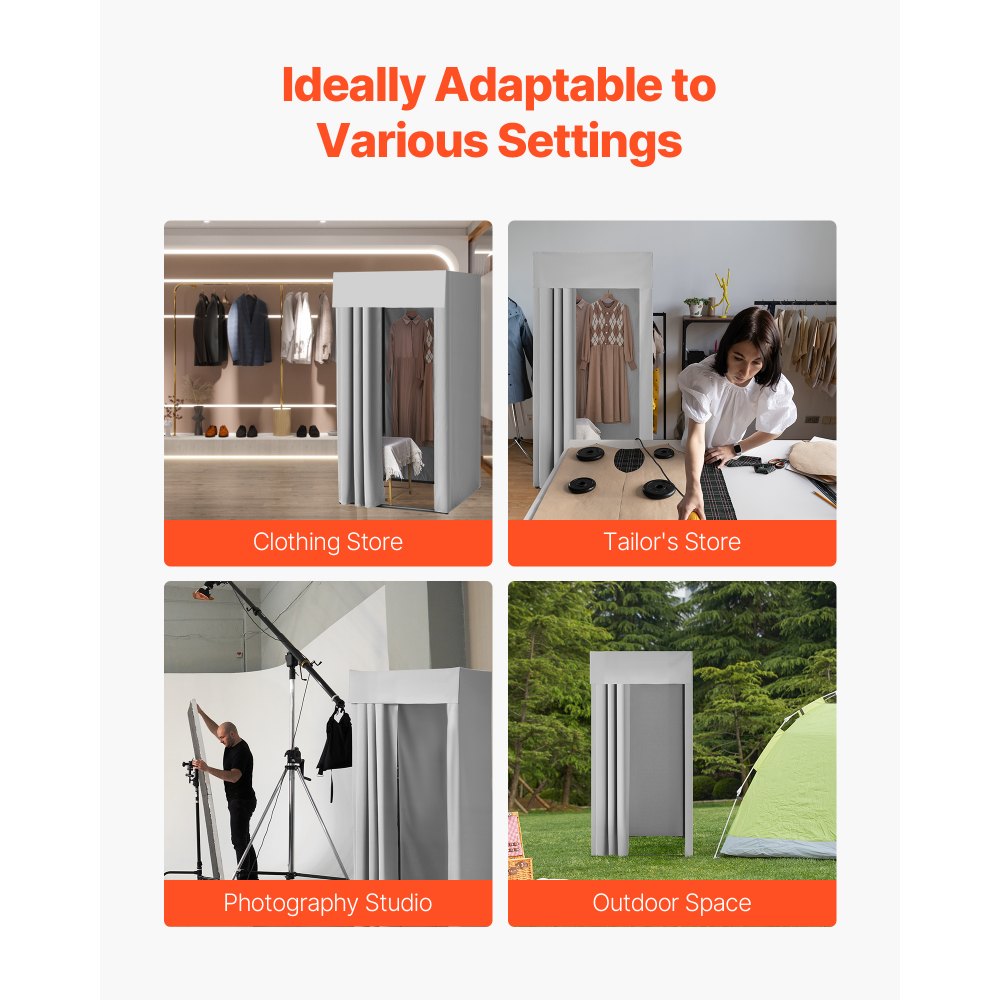 Ideally Adaptable to Various Settings

Clothing Store

Tailor's Store

Photography Studio

Outdoor Space