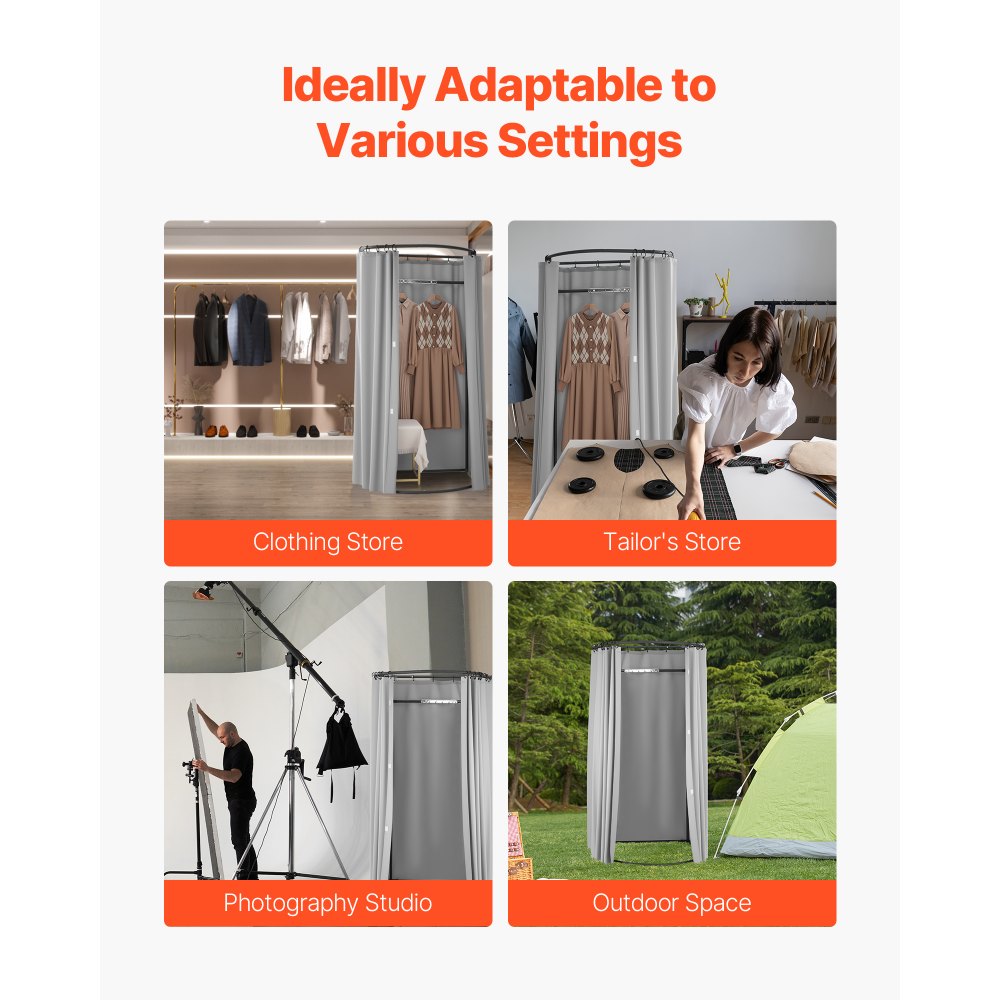 Ideally Adaptable to Various Settings

Clothing Store

Tailor's Store

Photography Studio

Outdoor Space