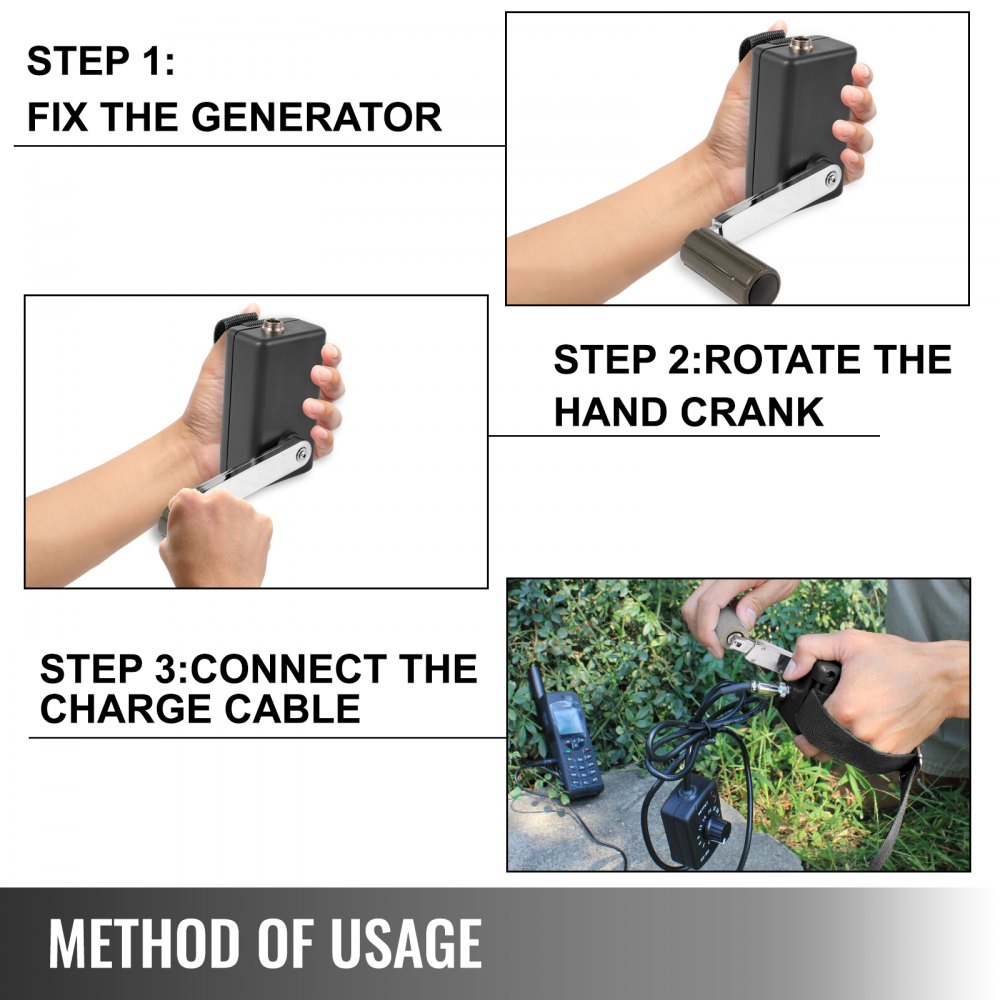 STEP 1:
FIX THE GENERATOR

STEP 2:ROTATE THE HAND CRANK

STEP 3:CONNECT THE CHARGE CABLE

METHOD OF USAGE