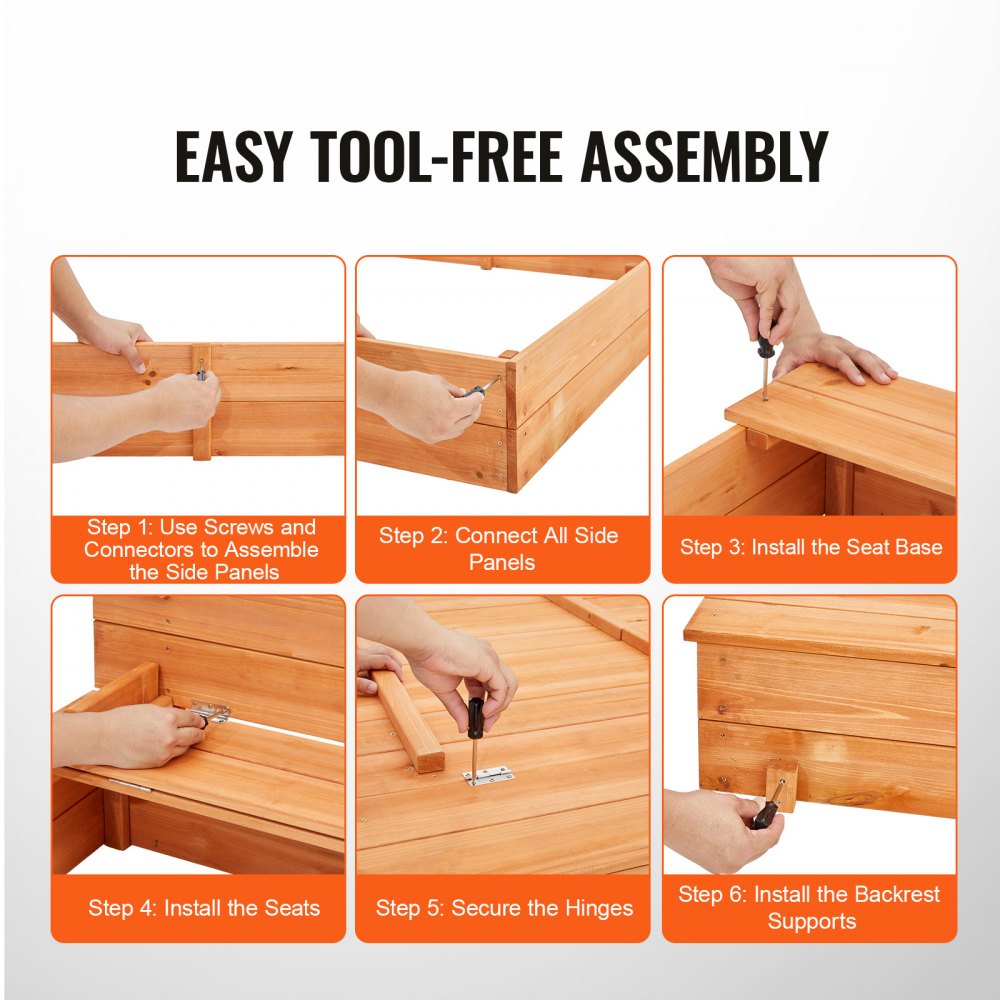 EASY TOOL-FREE ASSEMBLY

Step 1: Use Screws and Connectors to Assemble the Side Panels

Step 2: Connect All Side Panels

Step 3: Install the Seat Base

Step 4: Install the Seats

Step 5: Secure the Hinges

Step 6: Install the Backrest Supports