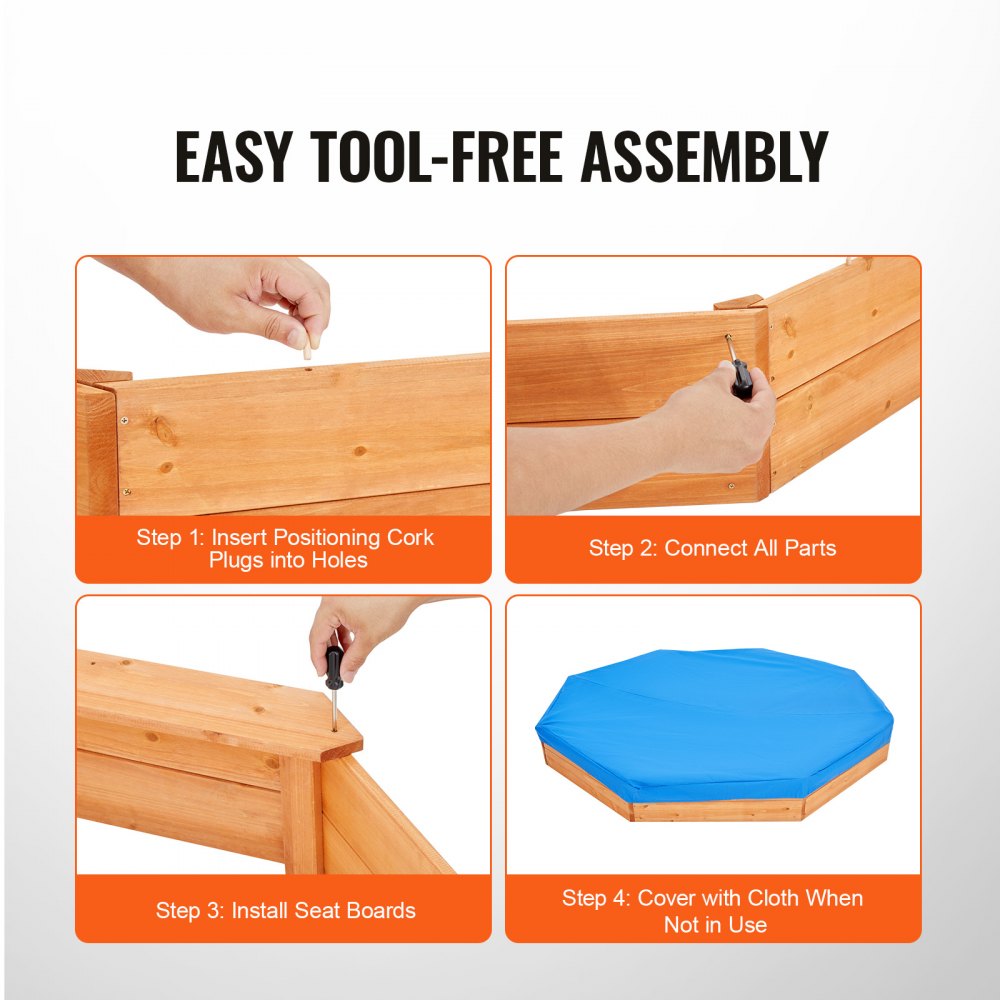 EASY TOOL-FREE ASSEMBLY

Step 1: Insert Positioning Cork Plugs into Holes

Step 2: Connect All Parts

Step 3: Install Seat Boards

Step 4: Cover with Cloth When Not in Use