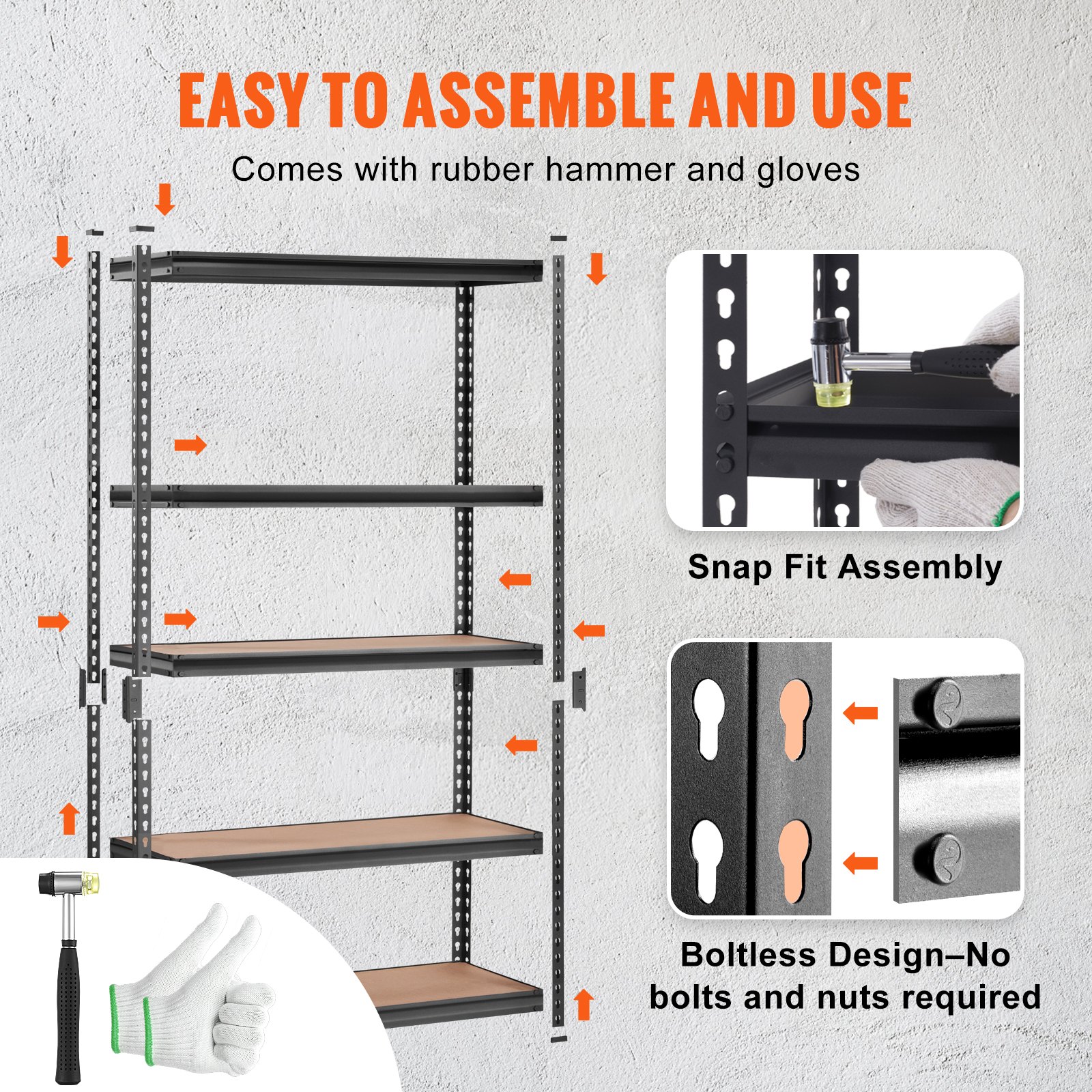 EASY TO ASSEMBLE AND USE

Comes with rubber hammer and gloves

Snap Fit Assembly

Boltless Design–No bolts and nuts required