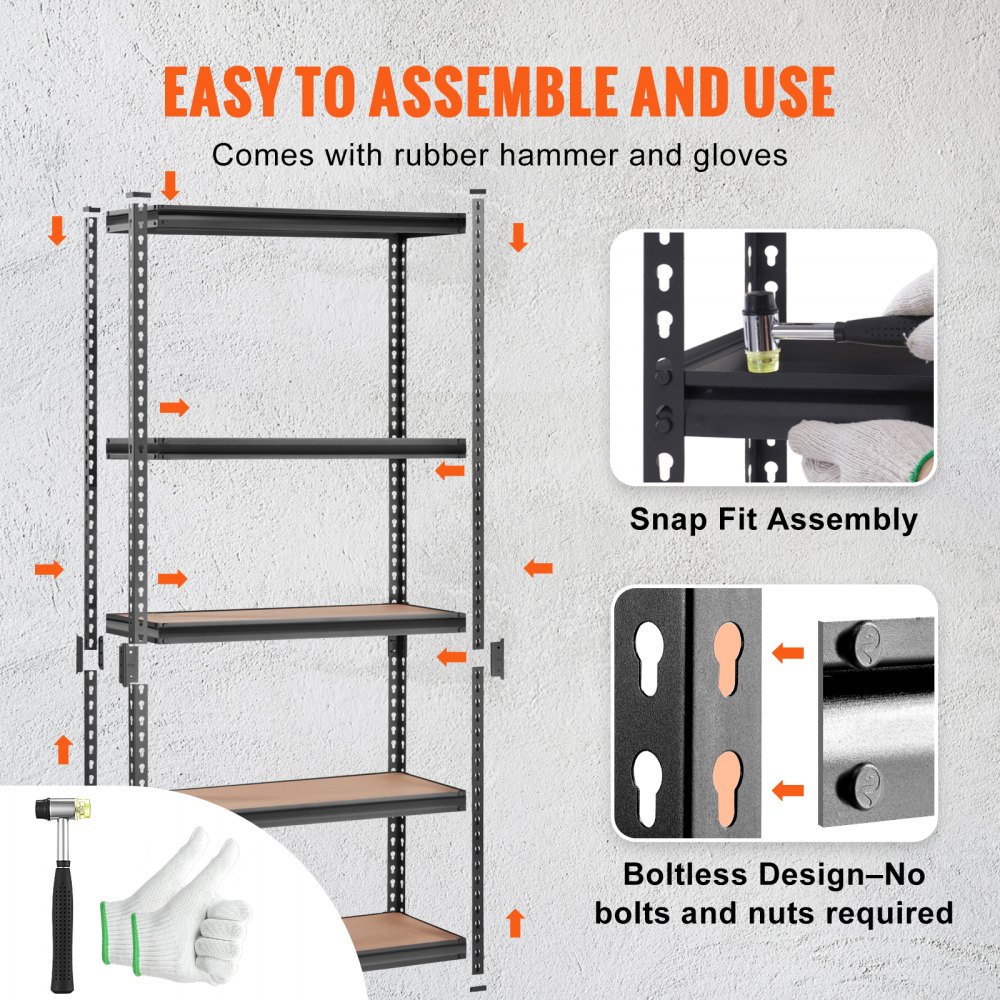 EASY TO ASSEMBLE AND USE

Comes with rubber hammer and gloves

Snap Fit Assembly

Boltless Design–No bolts and nuts required