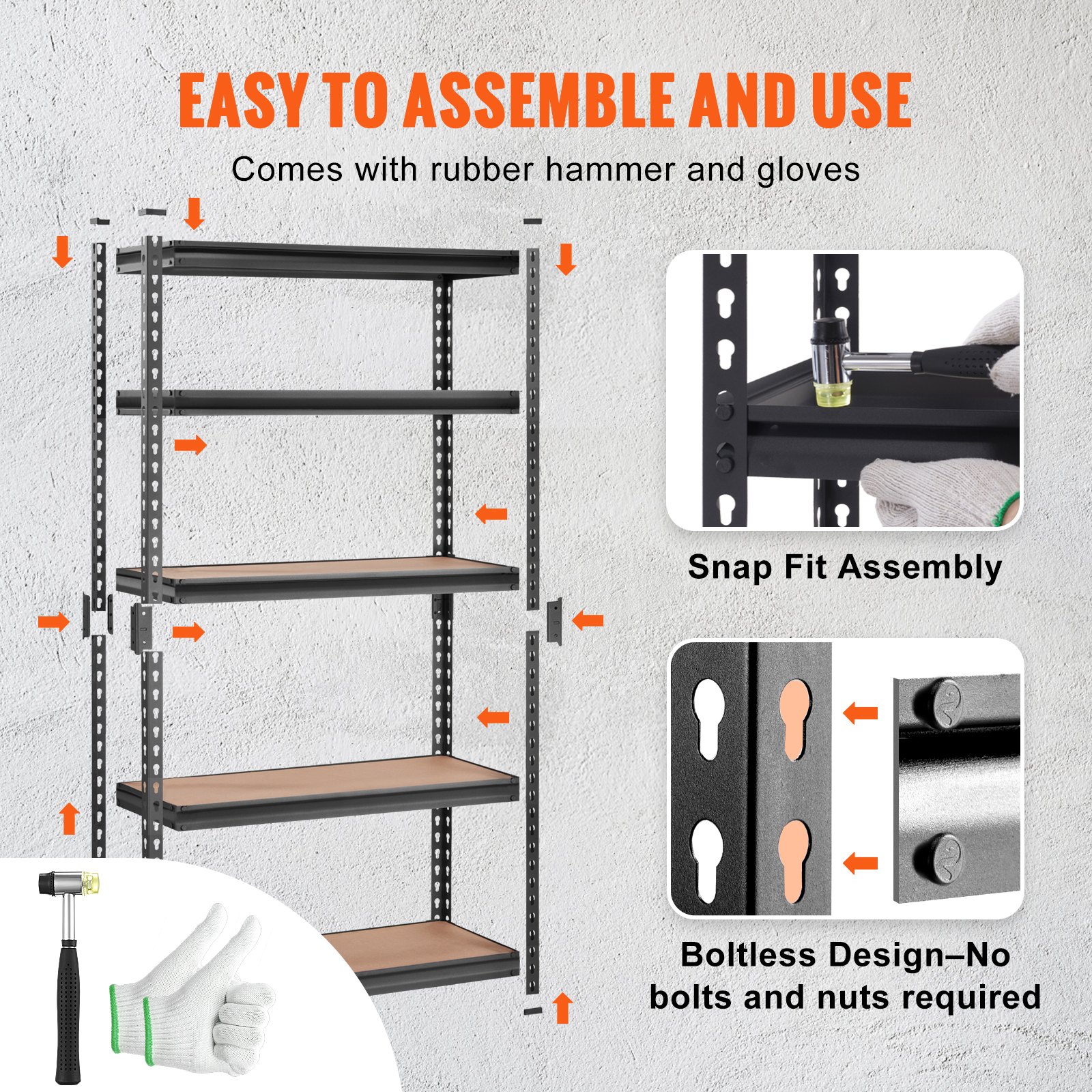 EASY TO ASSEMBLE AND USE

Comes with rubber hammer and gloves

Snap Fit Assembly

Boltless Design–No bolts and nuts required