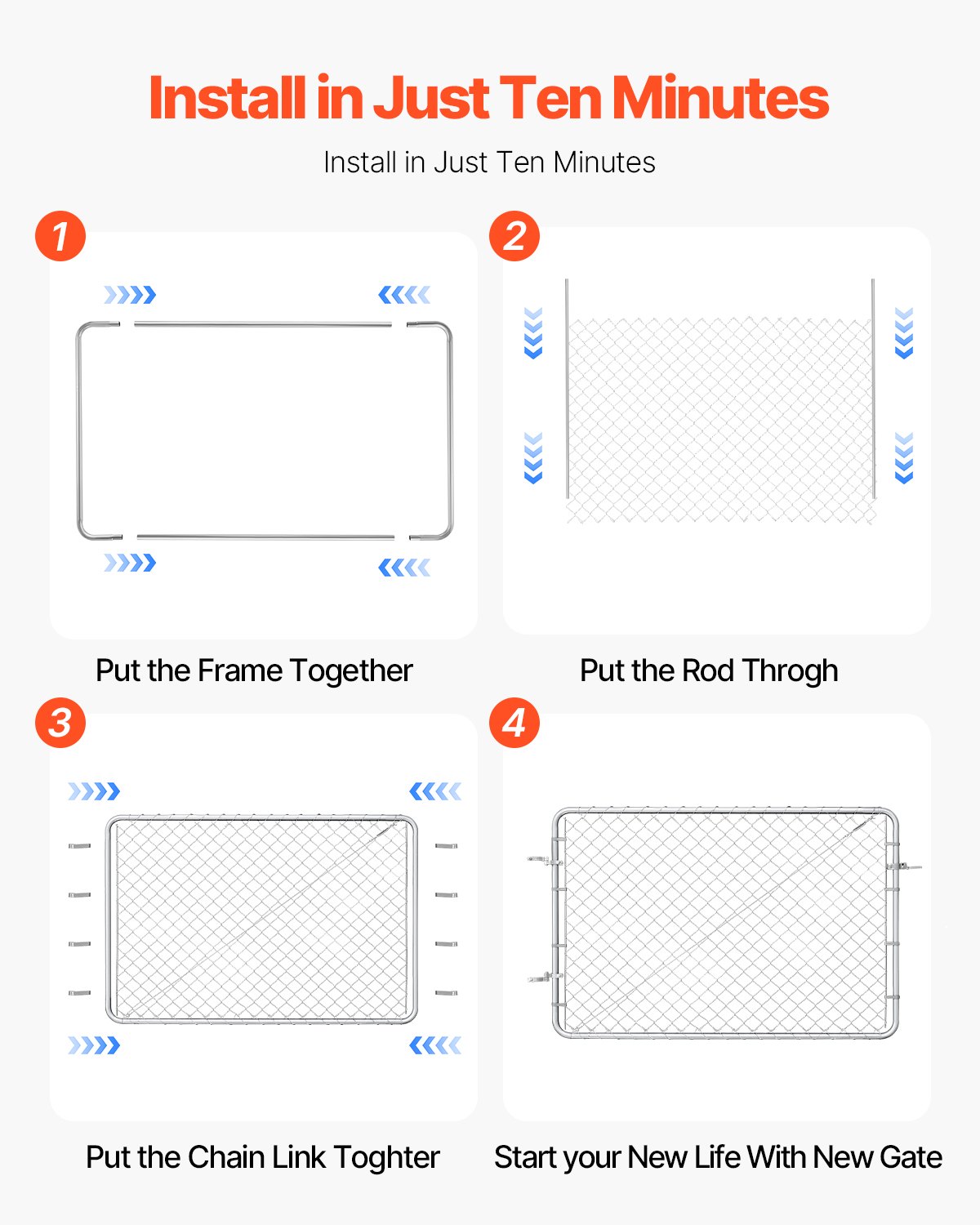 Install in Just Ten Minutes

Install in Just Ten Minutes

1

Put the Frame Together

2

Put the Rod Throgh

3

Put the Chain Link Toghter

4

Start your New Life With New Gate