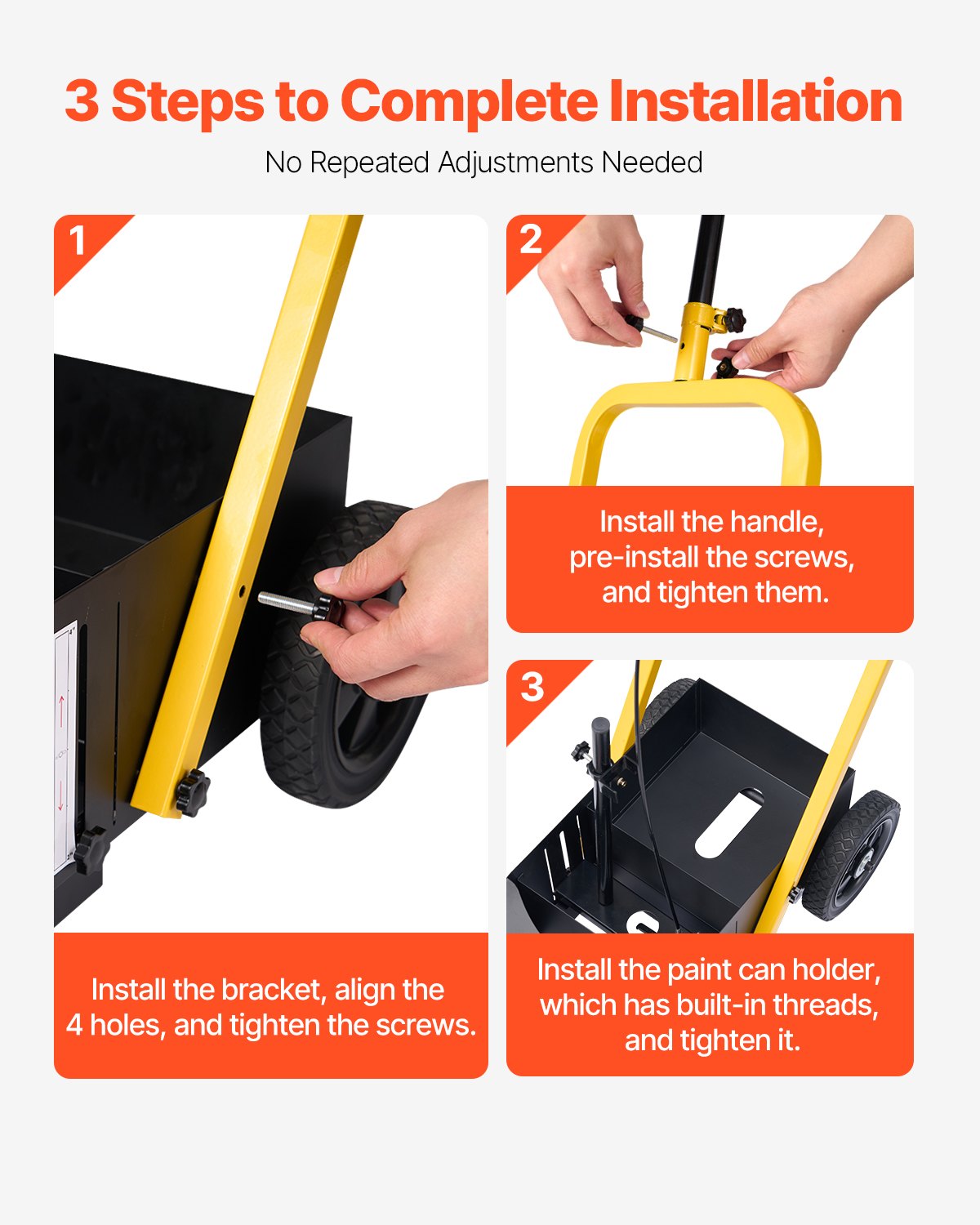 3 Steps to Complete Installation

No Repeated Adjustments Needed

1

Install the bracket, align the 4 holes, and tighten the screws.

2

Install the handle, pre-install the screws, and tighten them.

3

Install the paint can holder, which has built-in threads, and tighten it.