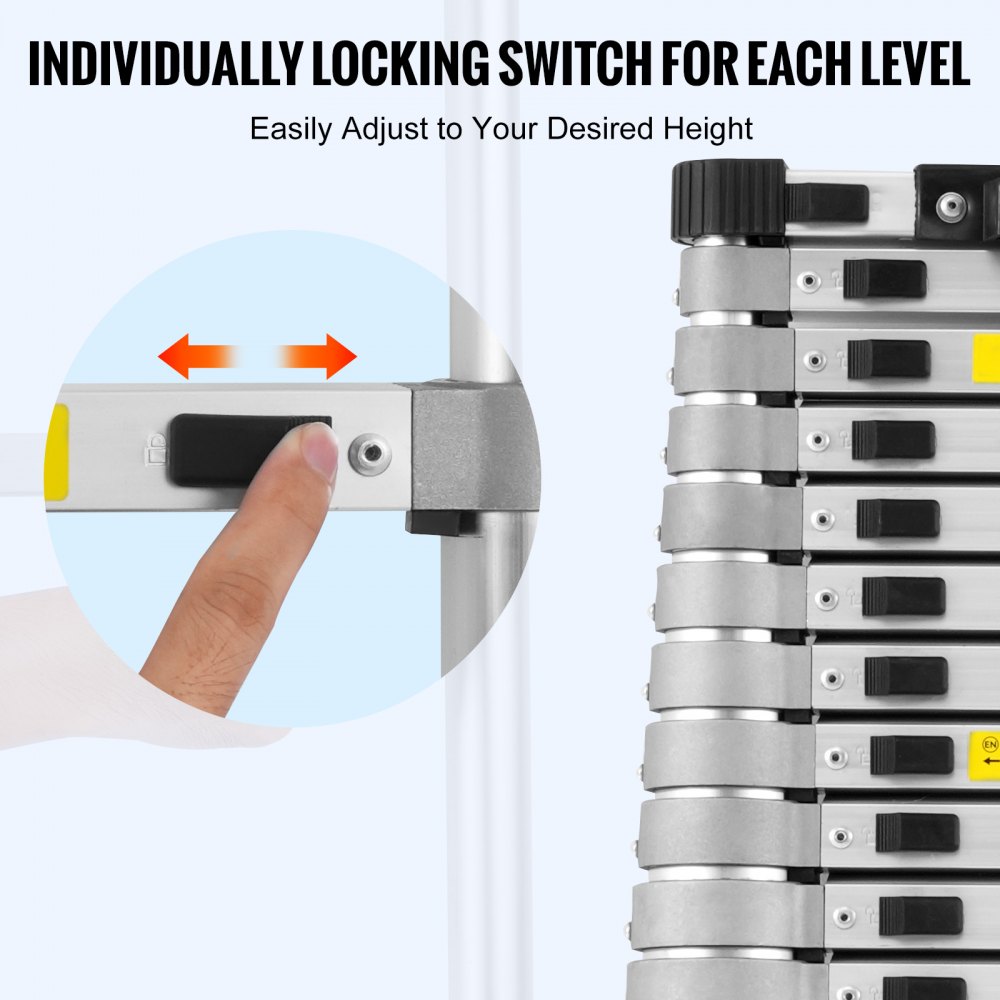 INDIVIDUALLY LOCKING SWITCH FOR EACH LEVEL

Easily Adjust to Your Desired Height

EN