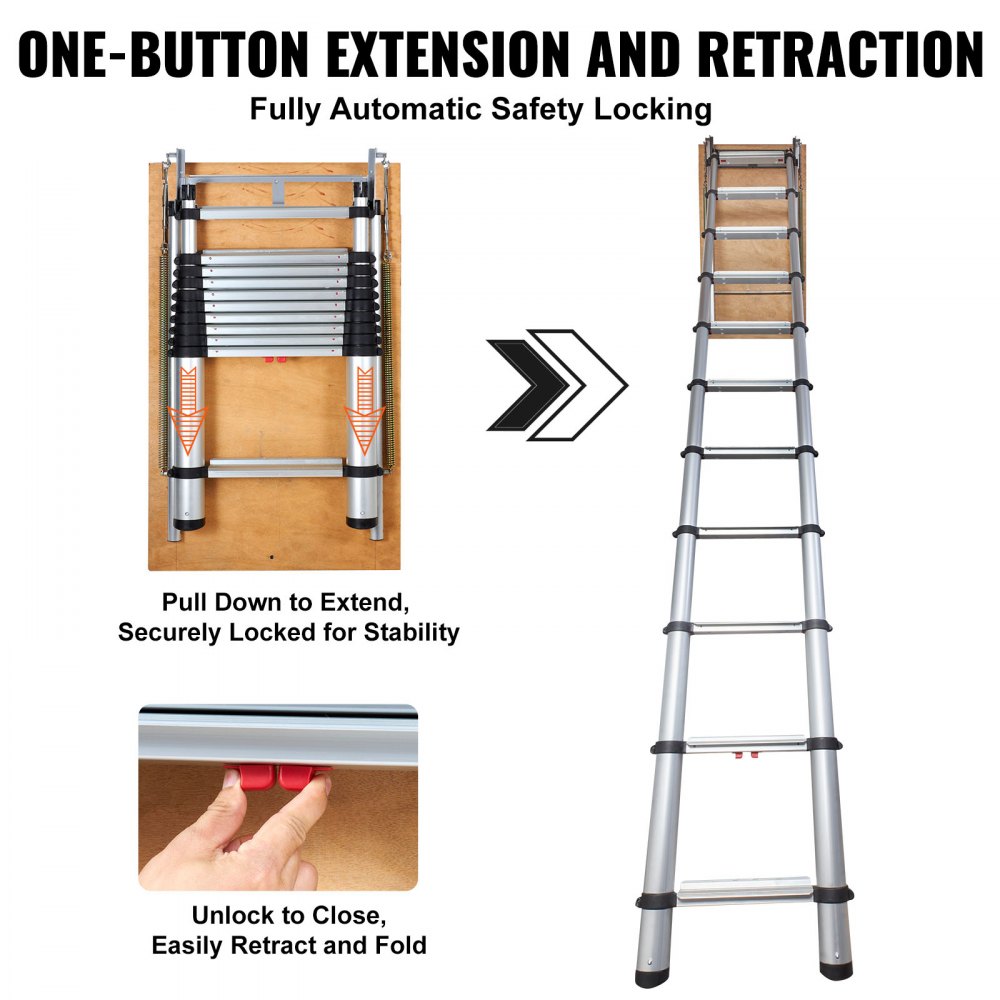 ONE-BUTTON EXTENSION AND RETRACTION
Fully Automatic Safety Locking

Pull Down to Extend, Securely Locked for Stability

Unlock to Close, Easily Retract and Fold