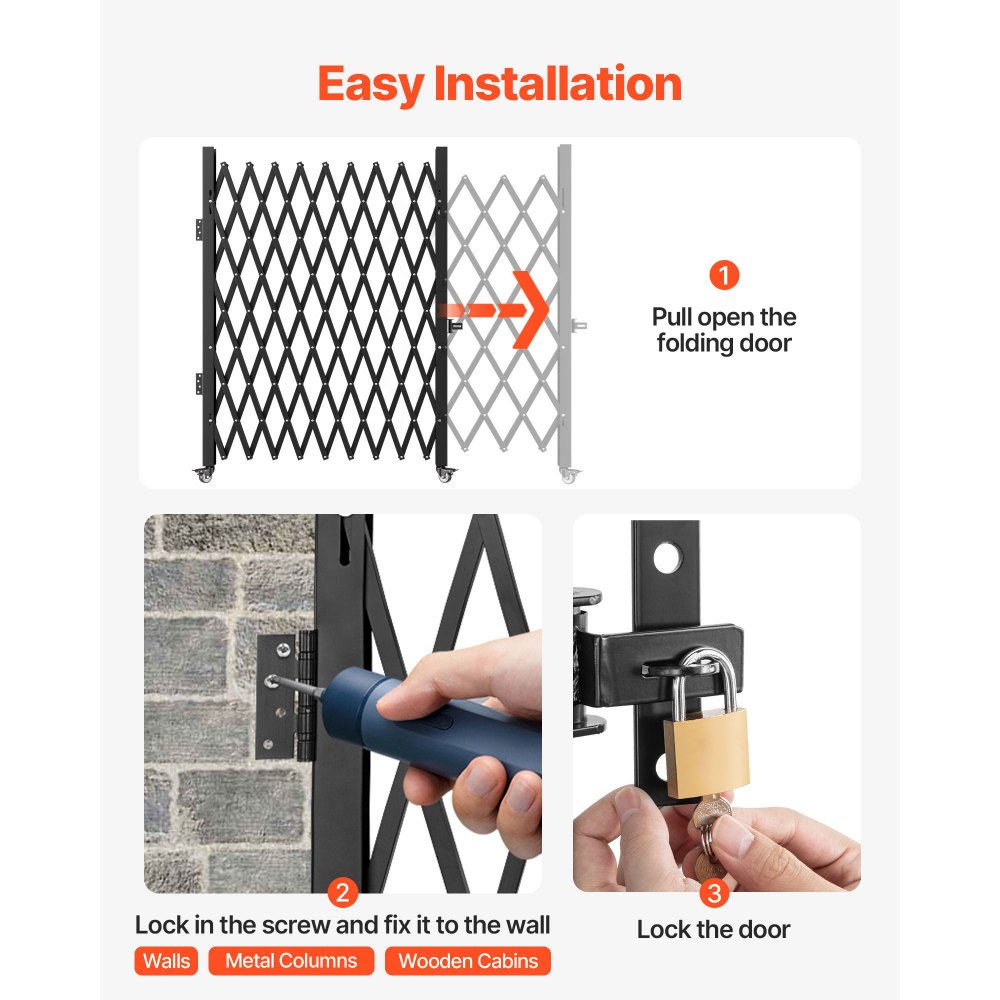 Easy Installation

1
Pull open the folding door

2
Lock in the screw and fix it to the wall
Walls
Metal Columns
Wooden Cabins

3
Lock the door