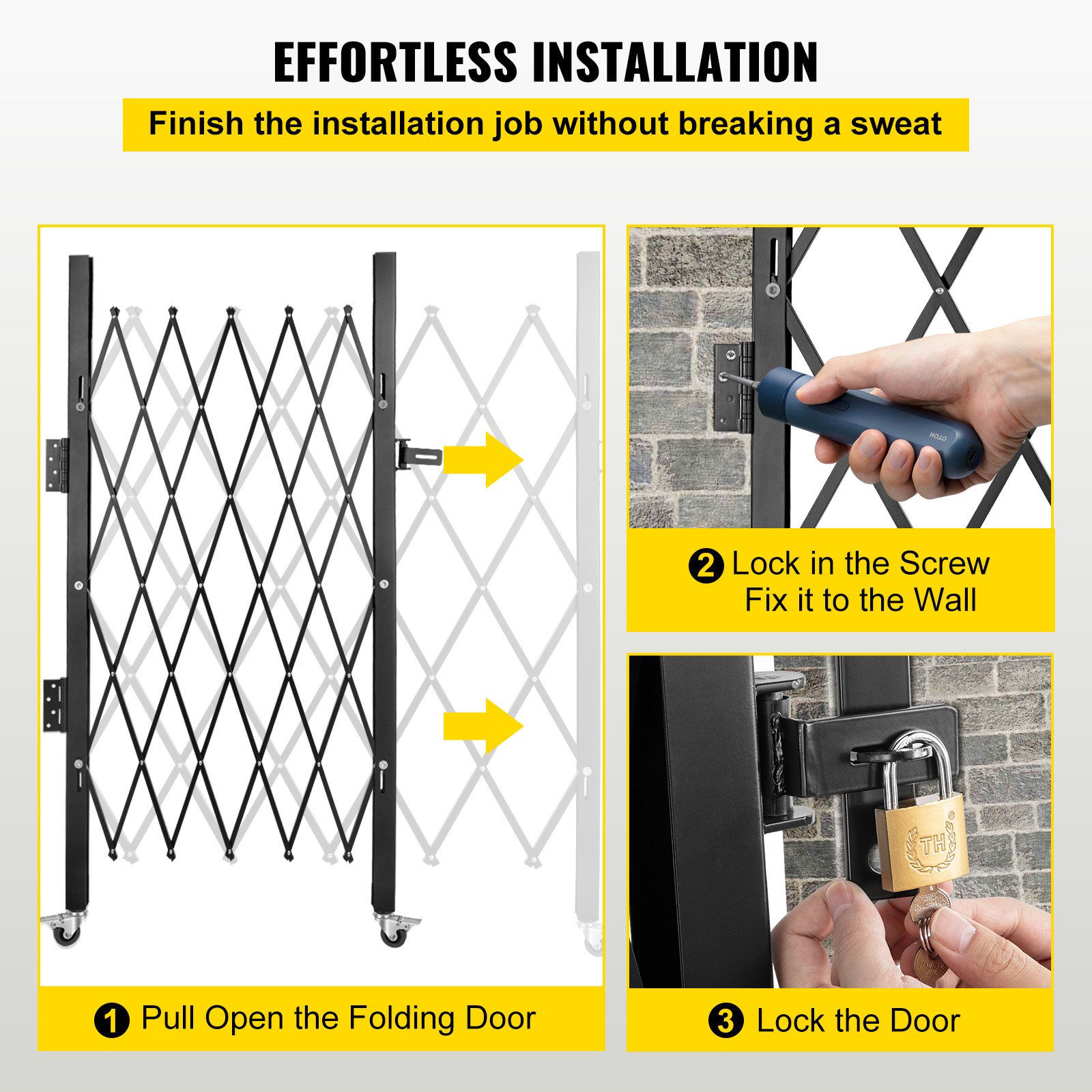 EFFORTLESS INSTALLATION

Finish the installation job without breaking a sweat

HOTO

2 Lock in the Screw
Fix it to the Wall

TH

1 Pull Open the Folding Door

3 Lock the Door