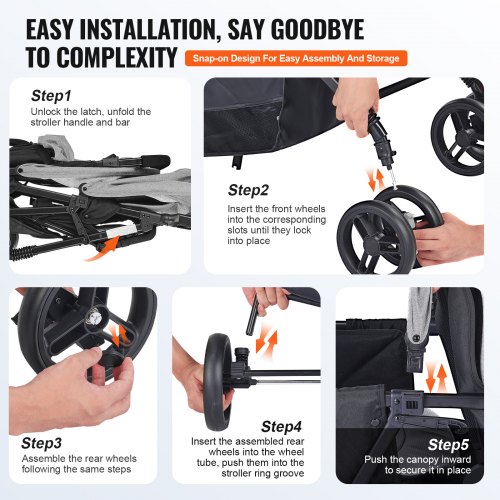 EASY INSTALLATION, SAY GOODBYE TO COMPLEXITY

Snap-on Design For Easy Assembly And Storage

Step1
Unlock the latch, unfold the stroller handle and bar

Step2
Insert the front wheels into the corresponding slots until they lock into place

Step3
Assemble the rear wheels following the same steps

Step4
Insert the assembled rear wheels into the wheel tube, push them into the stroller ring groove

Step5
Push the canopy inward to secure it in place